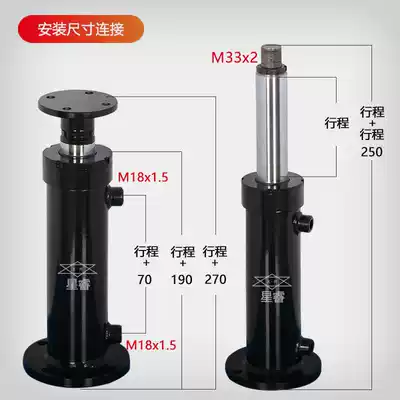 安装尺寸连接

M33x2

行程

行程
+
行程
250

M18x1.5

行程
+
70

行程
+
190

行程
+
270

星睿

星睿

M18x1.5