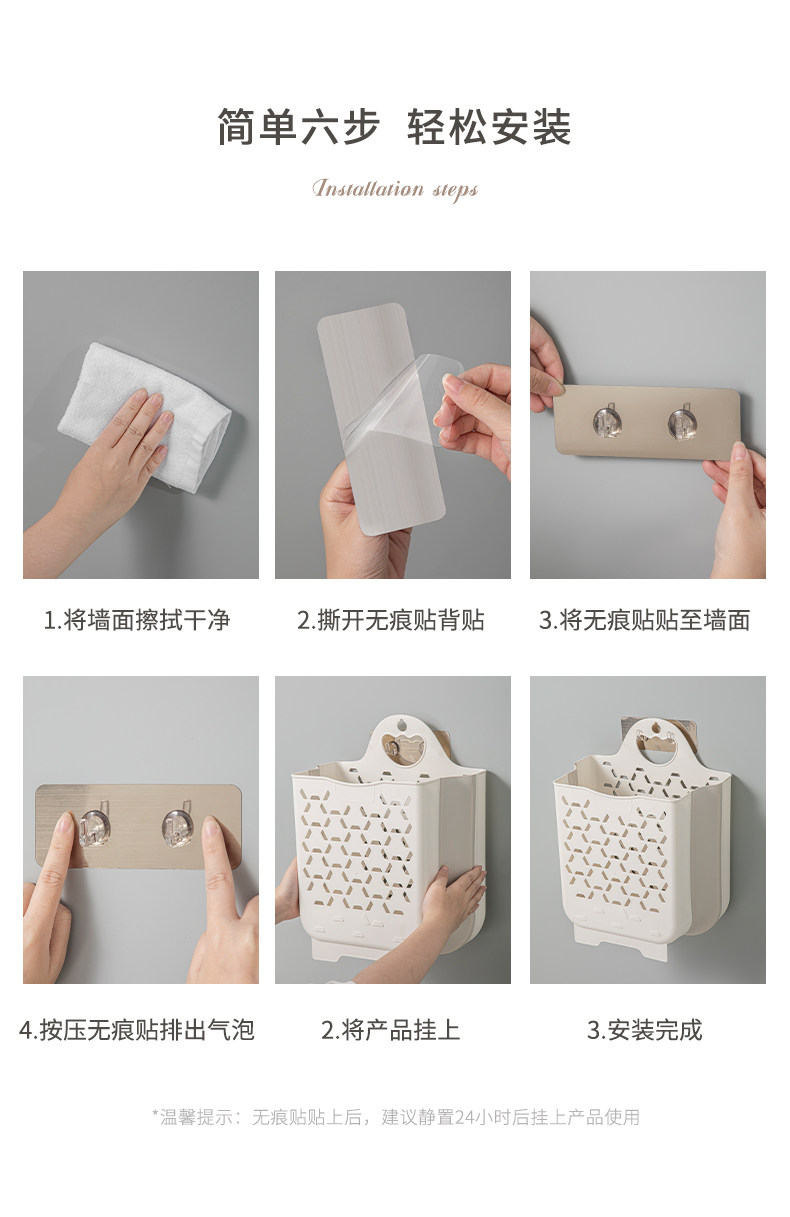 简单六步 轻松安装

Installation steps

1.将墙面擦拭干净

2.撕开无痕贴背贴

3.将无痕贴贴至墙面

4.按压无痕贴排出气泡

2.将产品挂上

3.安装完成

*温馨提示：无痕贴贴上后，建议静置24小时后挂上产品使用