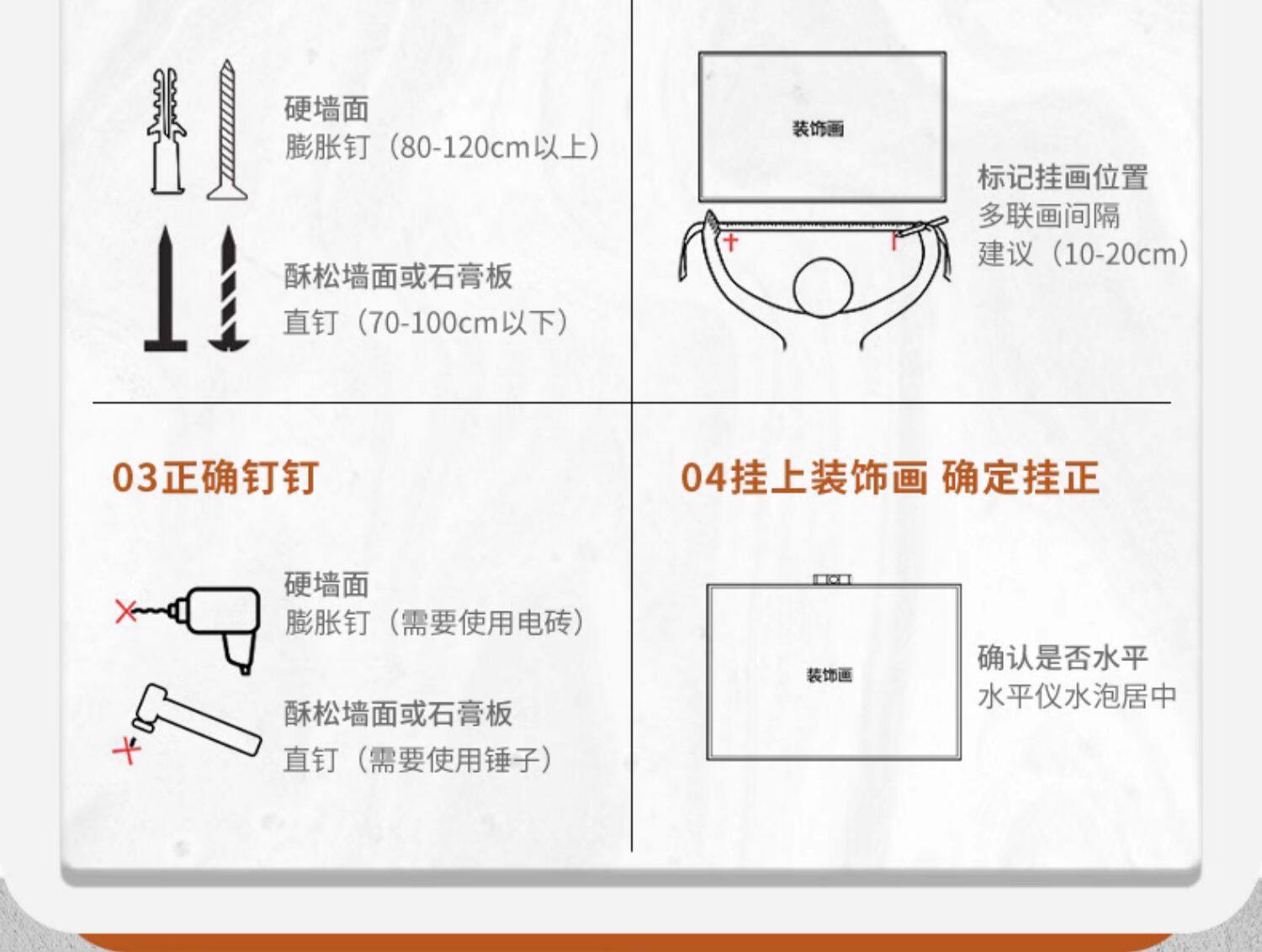 硬墙面
膨胀钉（80-120cm以上）

酥松墙面或石膏板
直钉（70-100cm以下）

装饰画

标记挂画位置
多联画间隔
建议（10-20cm）

03正确钉钉

硬墙面
膨胀钉（需要使用电砖）

酥松墙面或石膏板
直钉（需要使用锤子）

04挂上装饰画 确定挂正

装饰画

确认是否水平
水平仪水泡居中