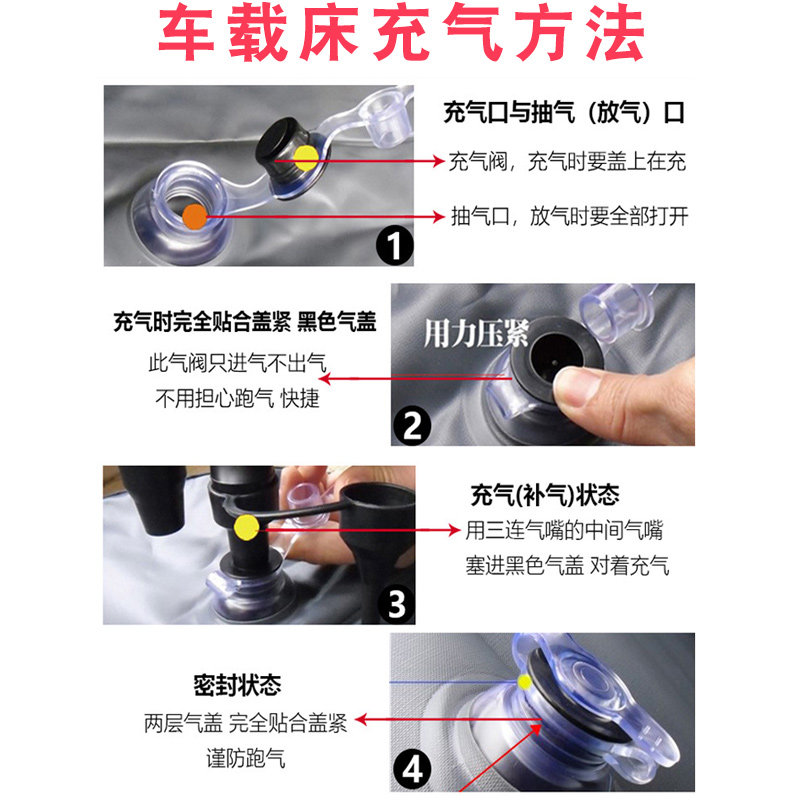 车载床充气方法

充气口与抽气（放气）口

充气阀，充气时要盖上在充

抽气口，放气时要全部打开

1

充气时完全贴合盖紧 黑色气盖

此气阀只进气不出气

不用担心跑气 快捷

用力压紧

2

充气(补气)状态

用三连气嘴的中间气嘴

塞进黑色气盖 对着充气

3

密封状态

两层气盖 完全贴合盖紧

谨防跑气

4