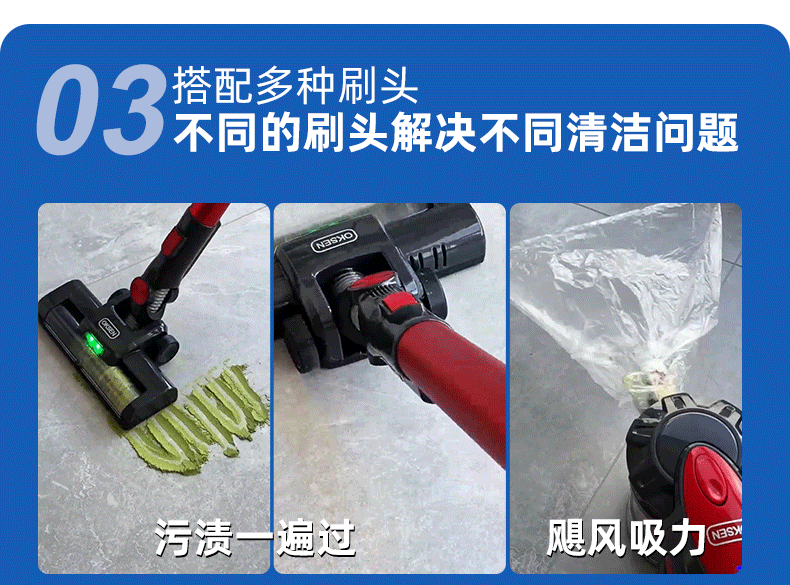 03 搭配多种刷头
不同的刷头解决不同清洁问题

OKSEN

OKSEN

污渍一遍过

飓风吸力

OKSEN