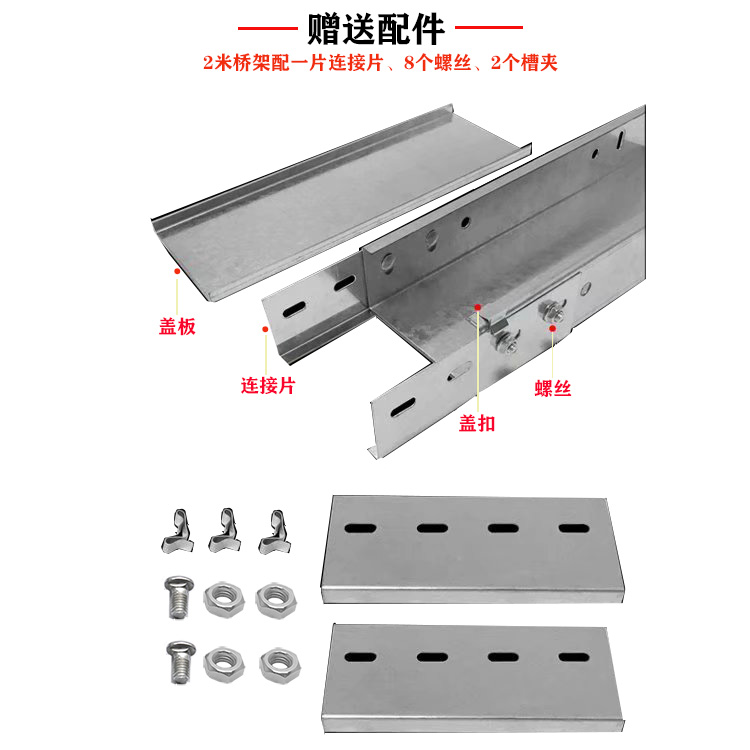 赠送配件

2米桥架配一片连接片、8个螺丝、2个槽夹

盖板

连接片

盖扣

螺丝