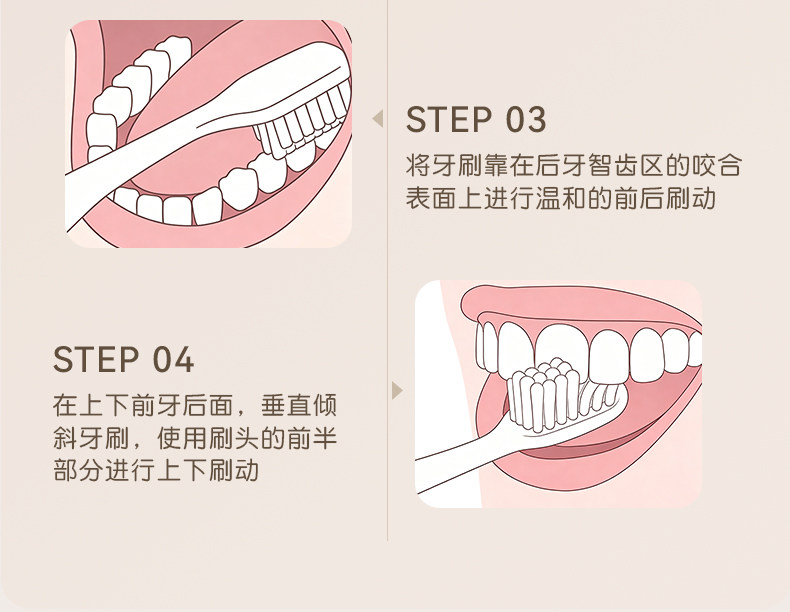 STEP 03

将牙刷靠在后牙智齿区的咬合表面上进行温和的前后刷动

STEP 04

在上下前牙后面，垂直倾斜牙刷，使用刷头的前半部分进行上下刷动