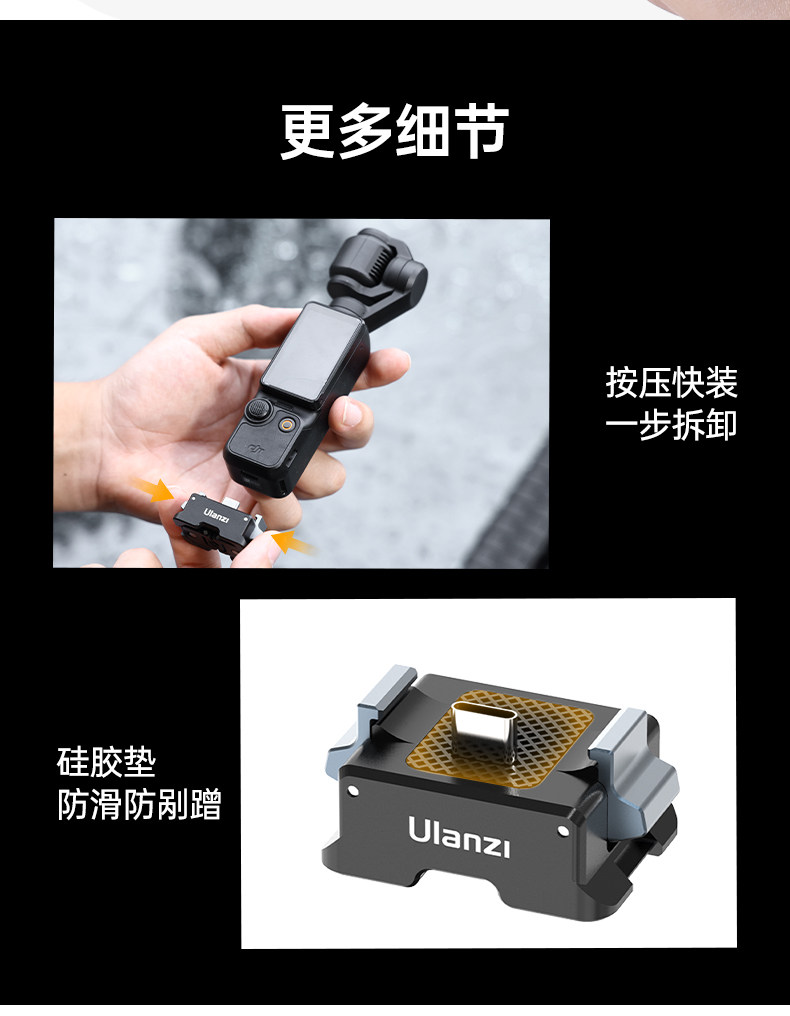 更多细节

Ulanzi

按压快装
一步拆卸

硅胶垫
防滑防剐蹭

Ulanzi