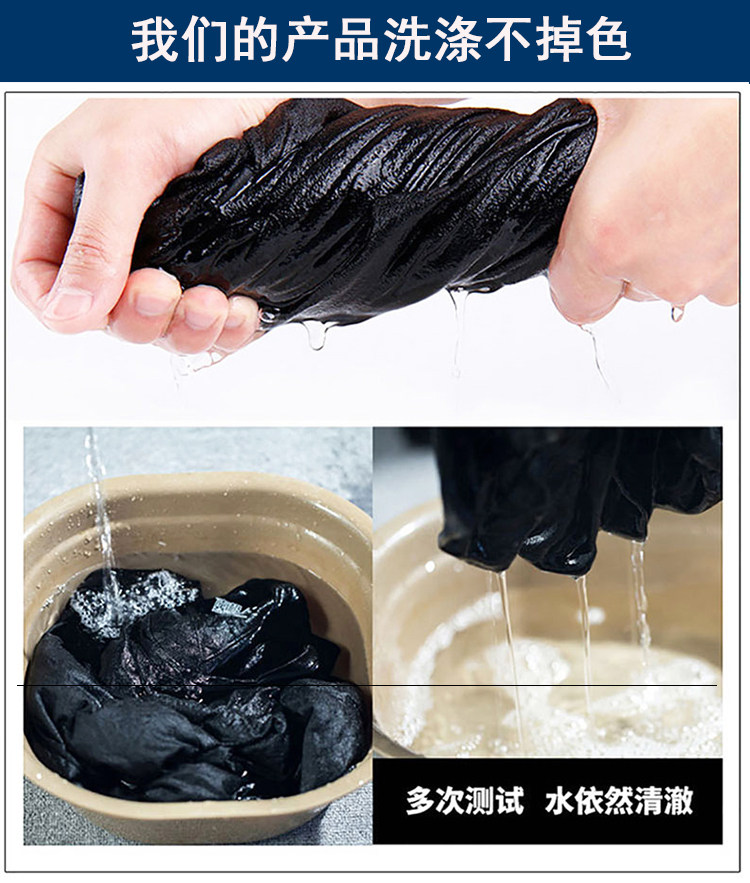 我们的产品洗涤不掉色

多次测试 水依然清澈