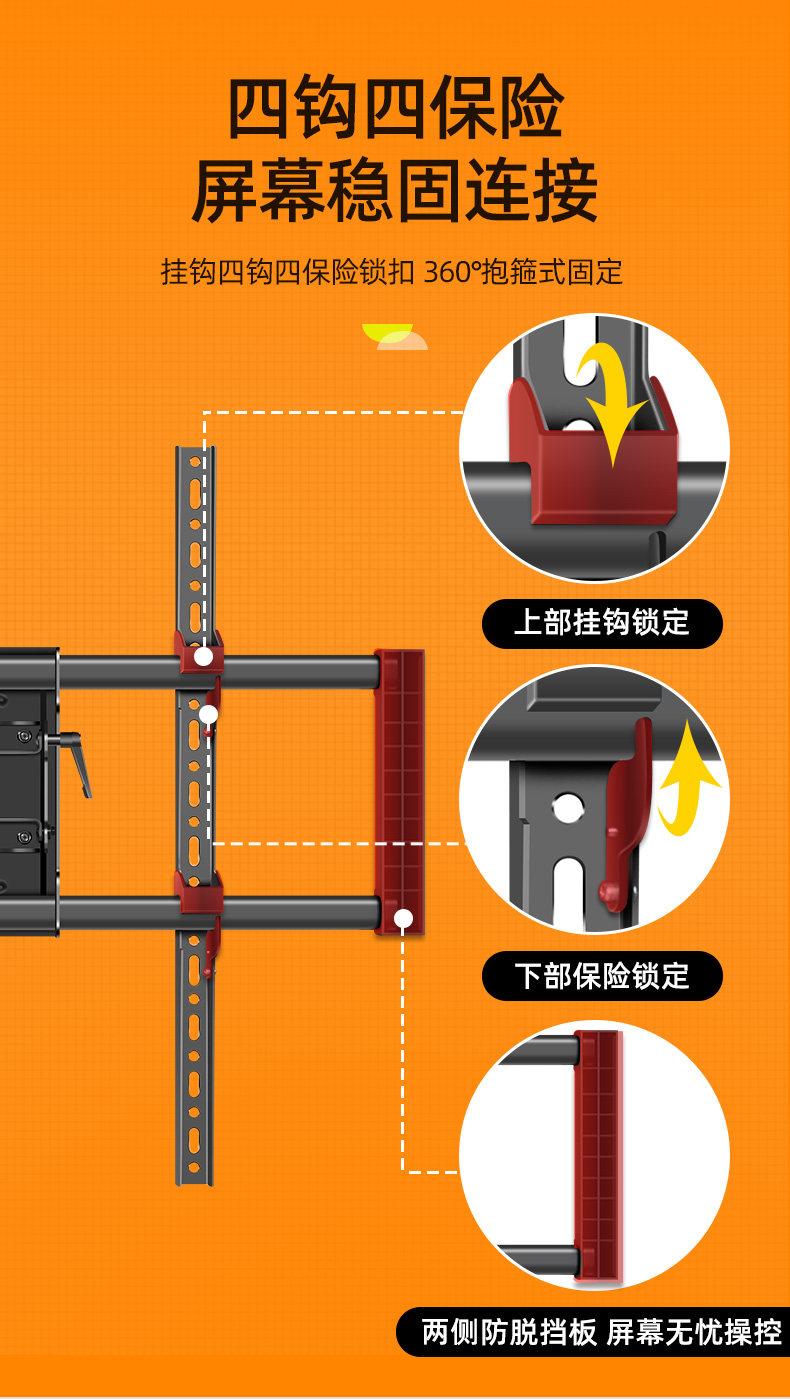 四钩四保险
屏幕稳固连接

挂钩四钩四保险锁扣 360°抱箍式固定

上部挂钩锁定

下部保险锁定

两侧防脱挡板 屏幕无忧操控