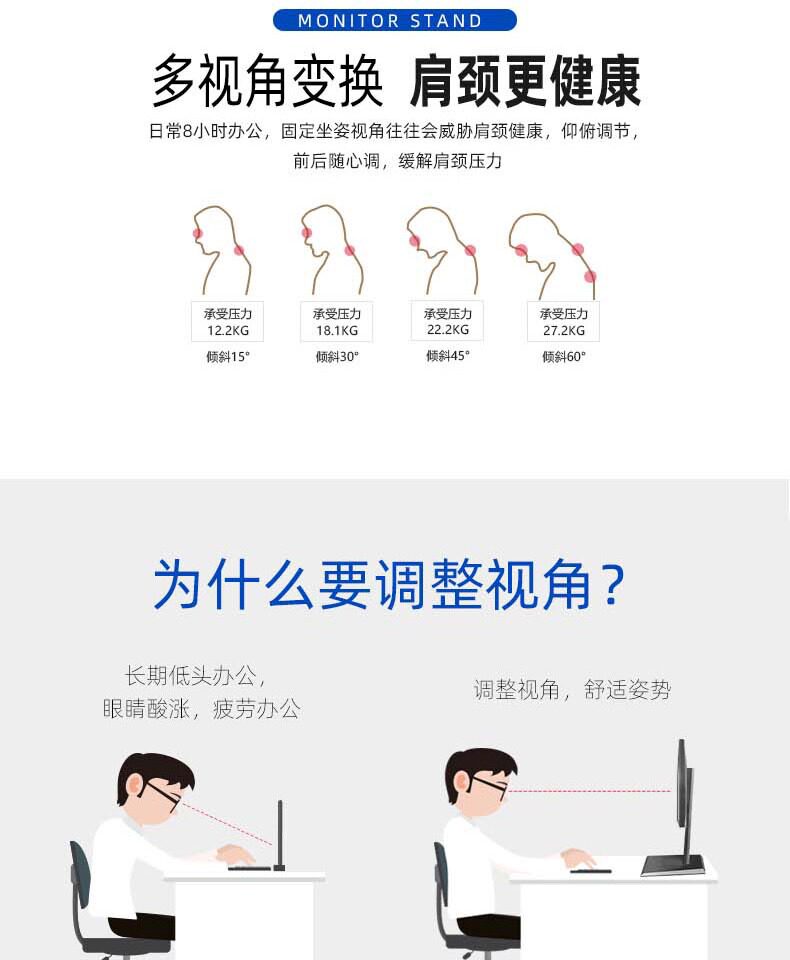 MONITOR STAND

多视角变换 肩颈更健康

日常8小时办公，固定坐姿视角往往会威胁肩颈健康，仰俯调节，前后随心调，缓解肩颈压力

承受压力 12.2KG
倾斜15°

承受压力 18.1KG
倾斜30°

承受压力 22.2KG
倾斜45°

承受压力 27.2KG
倾斜60°

为什么要调整视角？

长期低头办公，
眼睛酸涨，疲劳办公

调整视角，舒适姿势