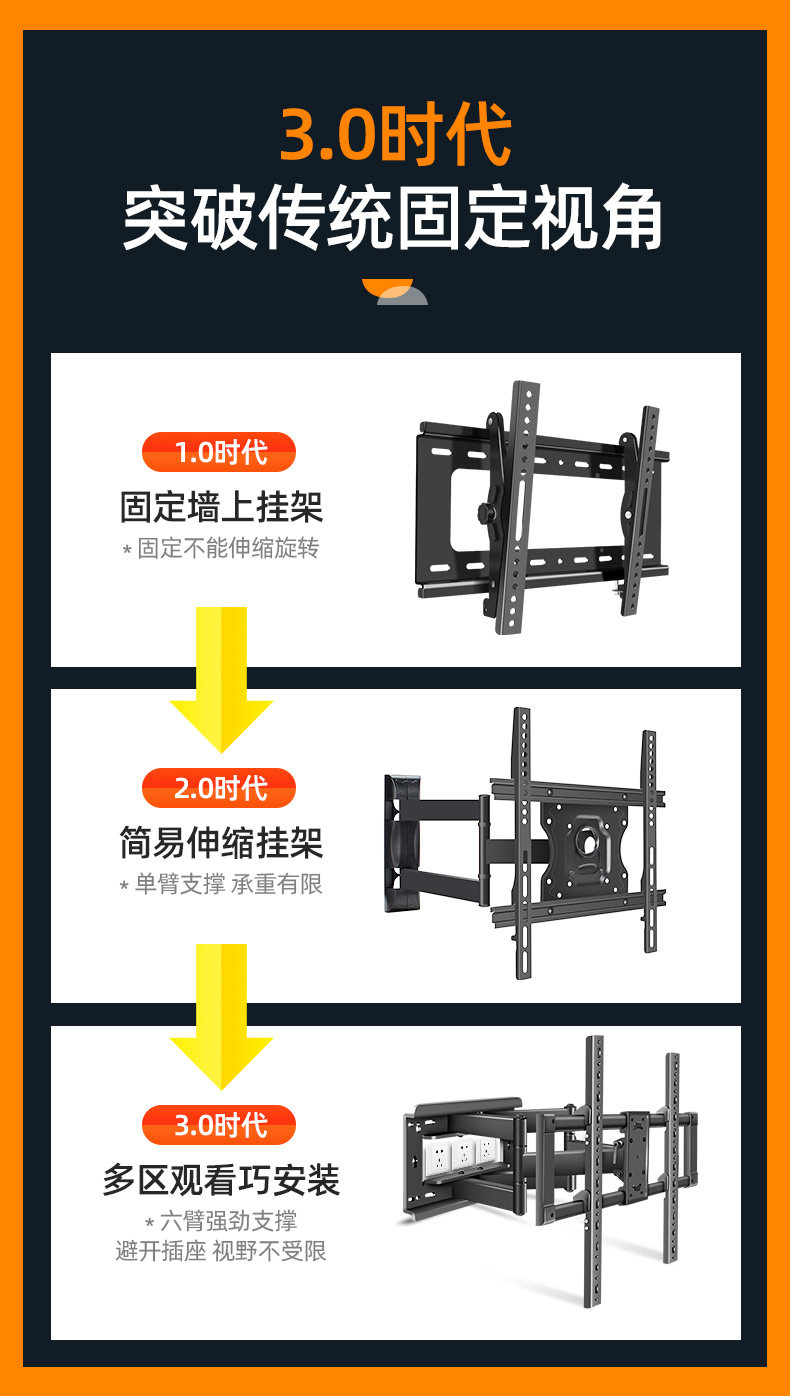 3.0时代
突破传统固定视角

1.0时代
固定墙上挂架
* 固定不能伸缩旋转

2.0时代
简易伸缩挂架
* 单臂支撑 承重有限

3.0时代
多区观看巧安装
* 六臂强劲支撑
避开插座 视野不受限