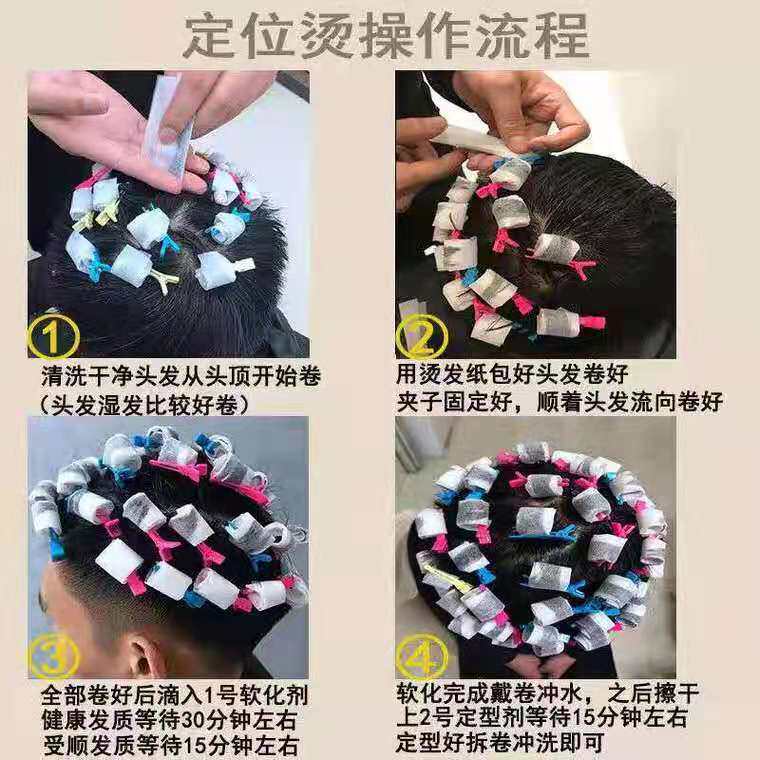 定位烫操作流程

①
清洗干净头发从头顶开始卷
（头发湿发比较好卷）

②
用烫发纸包好头发卷好
夹子固定好，顺着头发流向卷好

③
全部卷好后滴入1号软化剂
健康发质等待30分钟左右
受顺发质等待15分钟左右

④
软化完成戴卷冲水，之后擦干
上2号定型剂等待15分钟左右
定型好拆卷冲洗即可