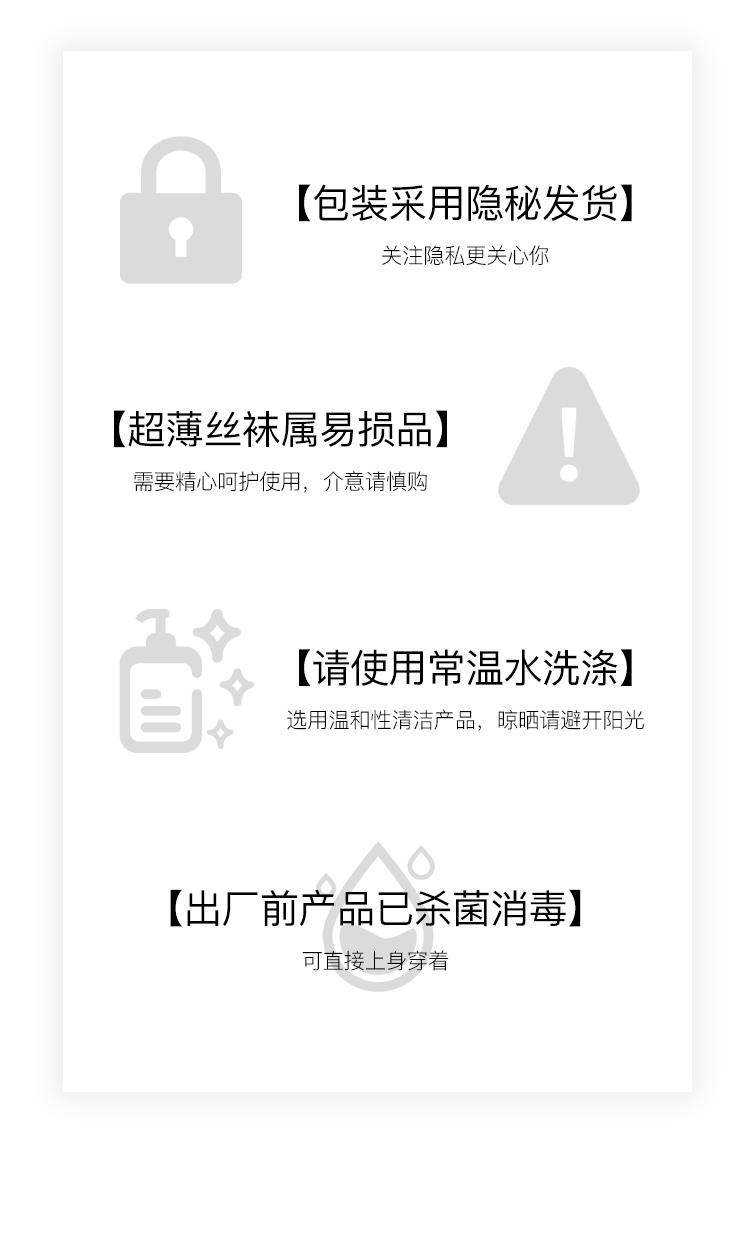 【包装采用隐秘发货】
关注隐私更关心你

【超薄丝袜属易损品】
需要精心呵护使用，介意请慎购

【请使用常温水洗涤】
选用温和性清洁产品，晾晒请避开阳光

【出厂前产品已杀菌消毒】
可直接上身穿着