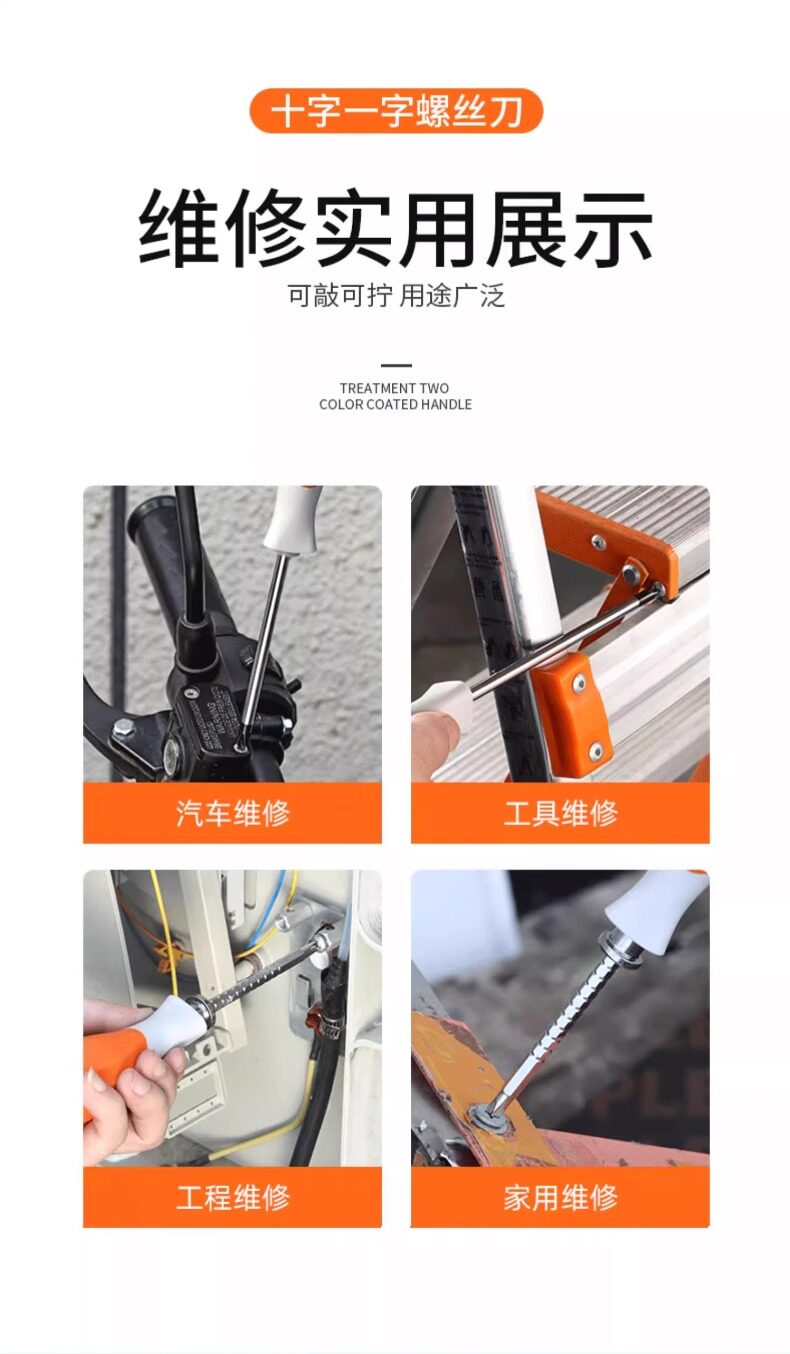 十字一字螺丝刀

维修实用展示

可敲可拧 用途广泛

TREATMENT TWO COLOR COATED HANDLE

汽车维修

工具维修

工程维修

家用维修