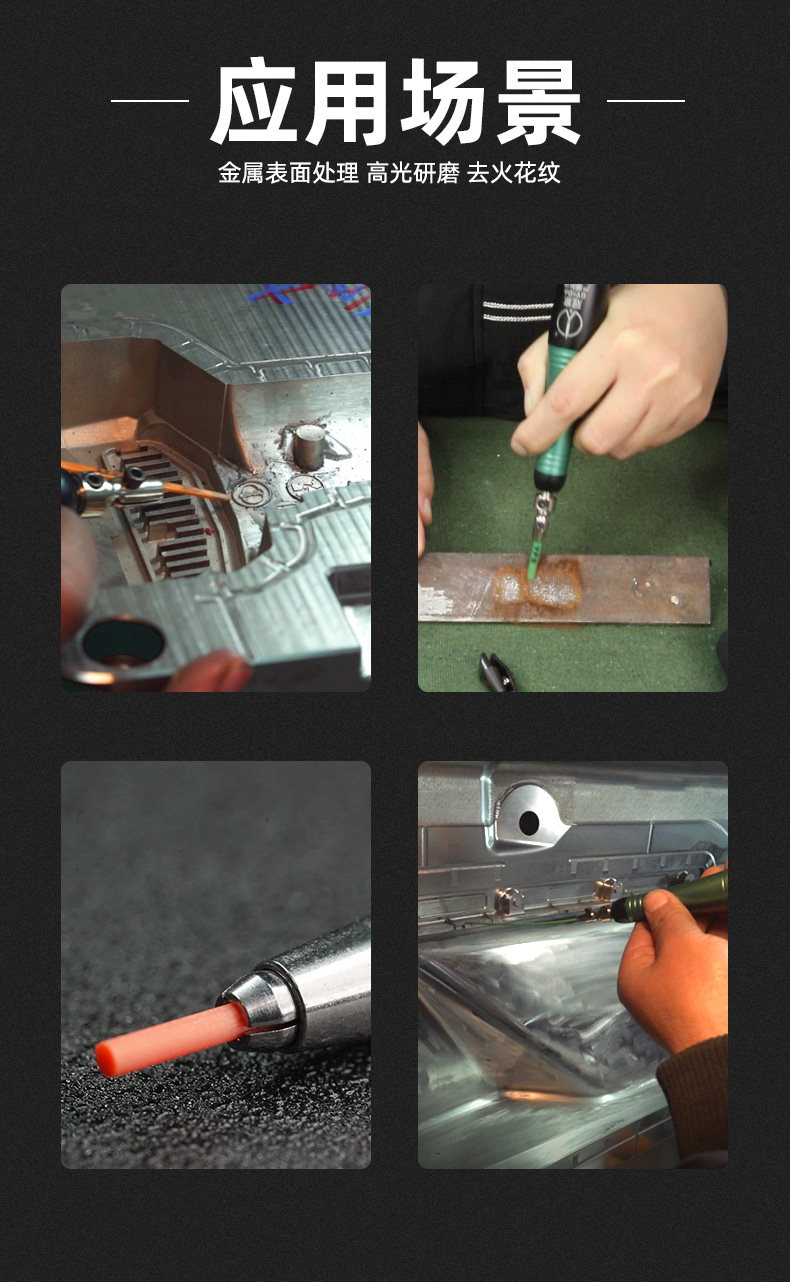 应用场景

金属表面处理 高光研磨 去火花纹