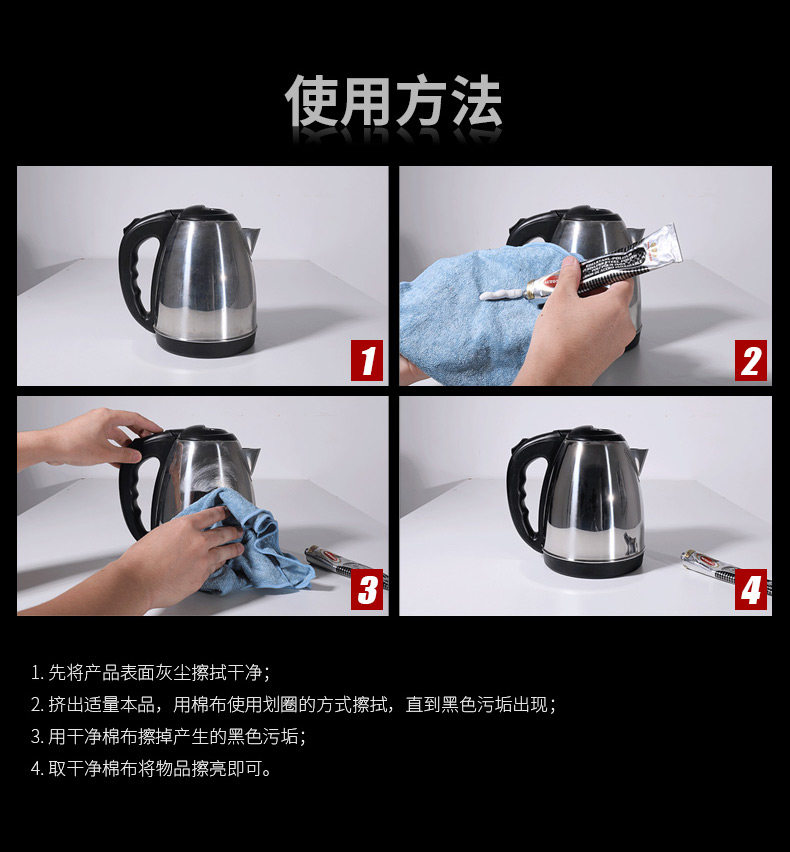 使用方法

1

2

3

4

1. 先将产品表面灰尘擦拭干净；

2. 挤出适量本品，用棉布使用划圈的方式擦拭，直到黑色污垢出现；

3. 用干净棉布擦掉产生的黑色污垢；

4. 取干净棉布将物品擦亮即可。