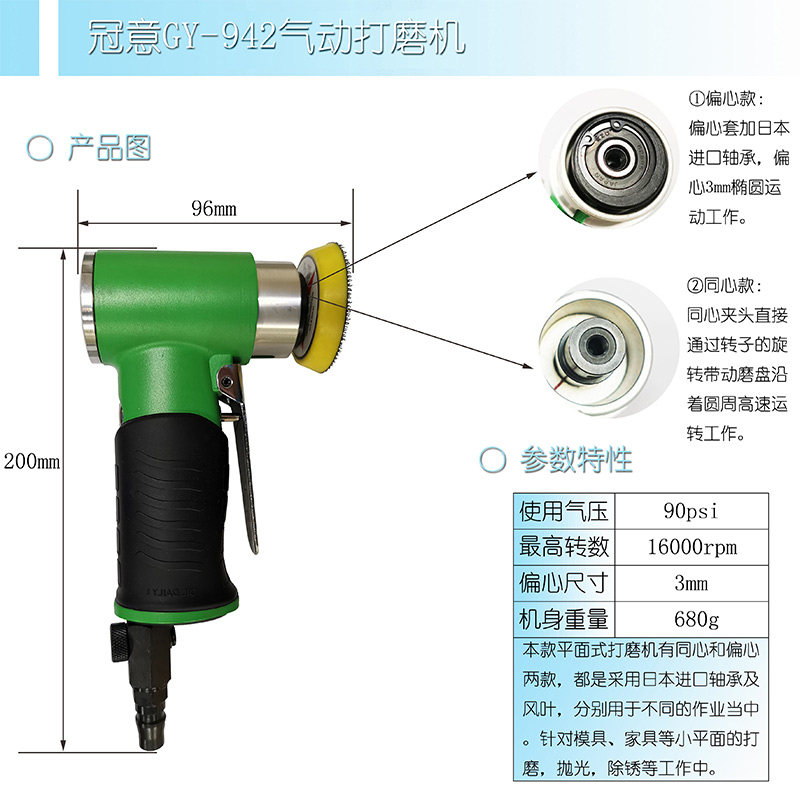 冠意GY-942气动打磨机

○ 产品图

96mm

200mm

①偏心款：
偏心套加日本进口轴承，偏心3mm椭圆运动工作。

②同心款：
同心夹头直接通过转子的旋转带动磨盘沿着圆周高速运转工作。

○ 参数特性

| 使用气压 | 90psi |
|---|---|
| 最高转数 | 16000rpm |
| 偏心尺寸 | 3mm |
| 机身重量 | 680g |

本款平面式打磨机有同心和偏心两款，都是采用日本进口轴承及风叶，分别用于不同的作业当中。针对模具、家具等小平面的打磨，抛光，除锈等工作中。