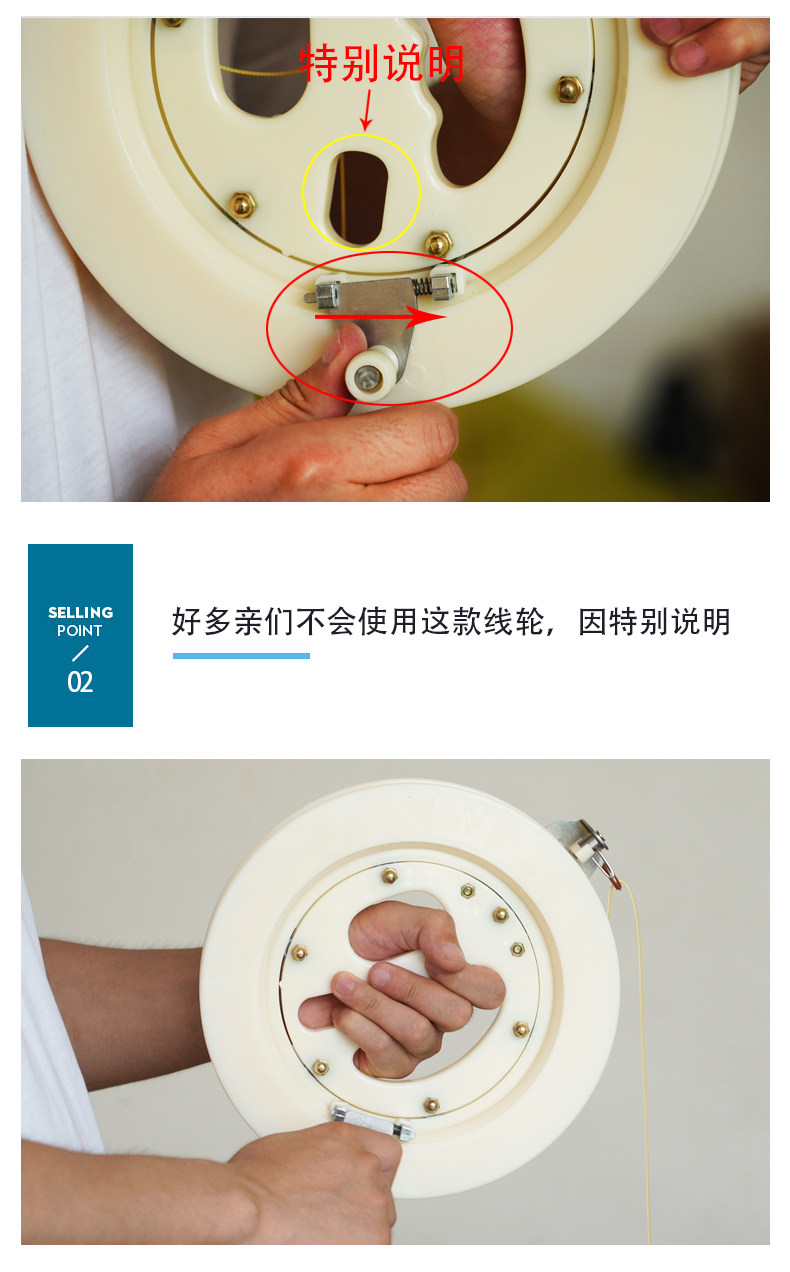 特别说明

SELLING POINT
/
02

好多亲们不会使用这款线轮，因特别说明