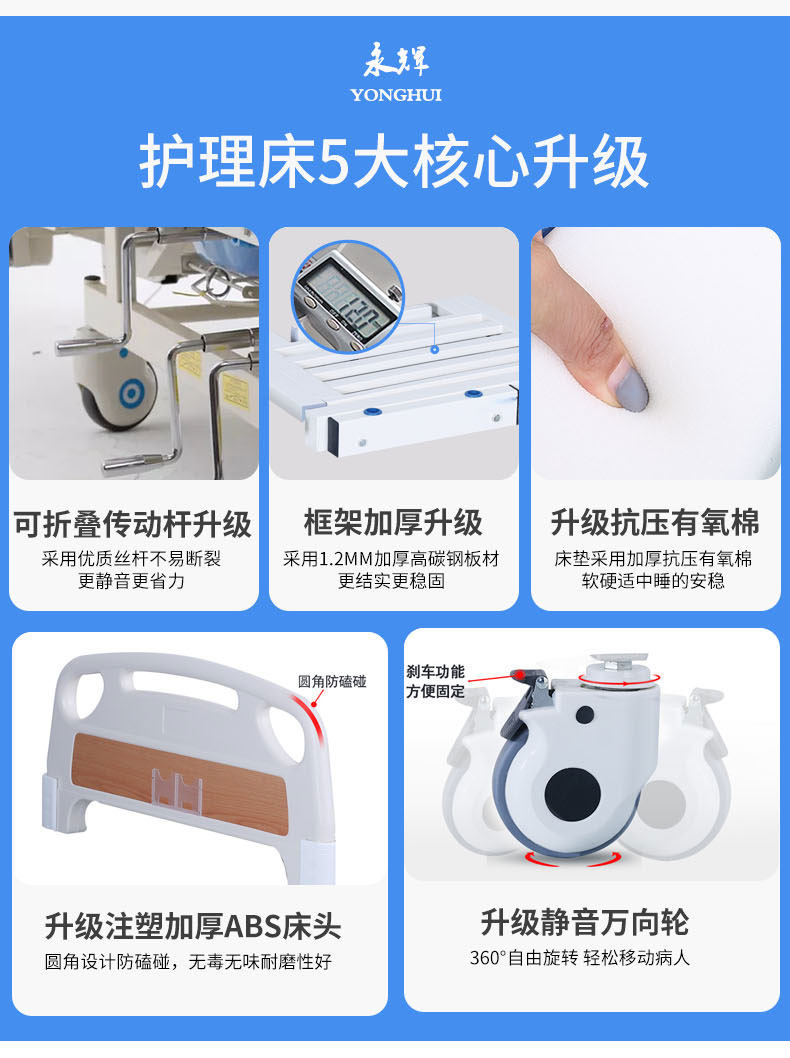 永辉
YONGHUI

护理床5大核心升级

可折叠传动杆升级
采用优质丝杆不易断裂
更静音更省力

框架加厚升级
采用1.2MM加厚高碳钢板材
更结实更稳固

升级抗压有氧棉
床垫采用加厚抗压有氧棉
软硬适中睡的安稳

圆角防磕碰

升级注塑加厚ABS床头
圆角设计防磕碰，无毒无味耐磨性好

刹车功能
方便固定

升级静音万向轮
360°自由旋转 轻松移动病人