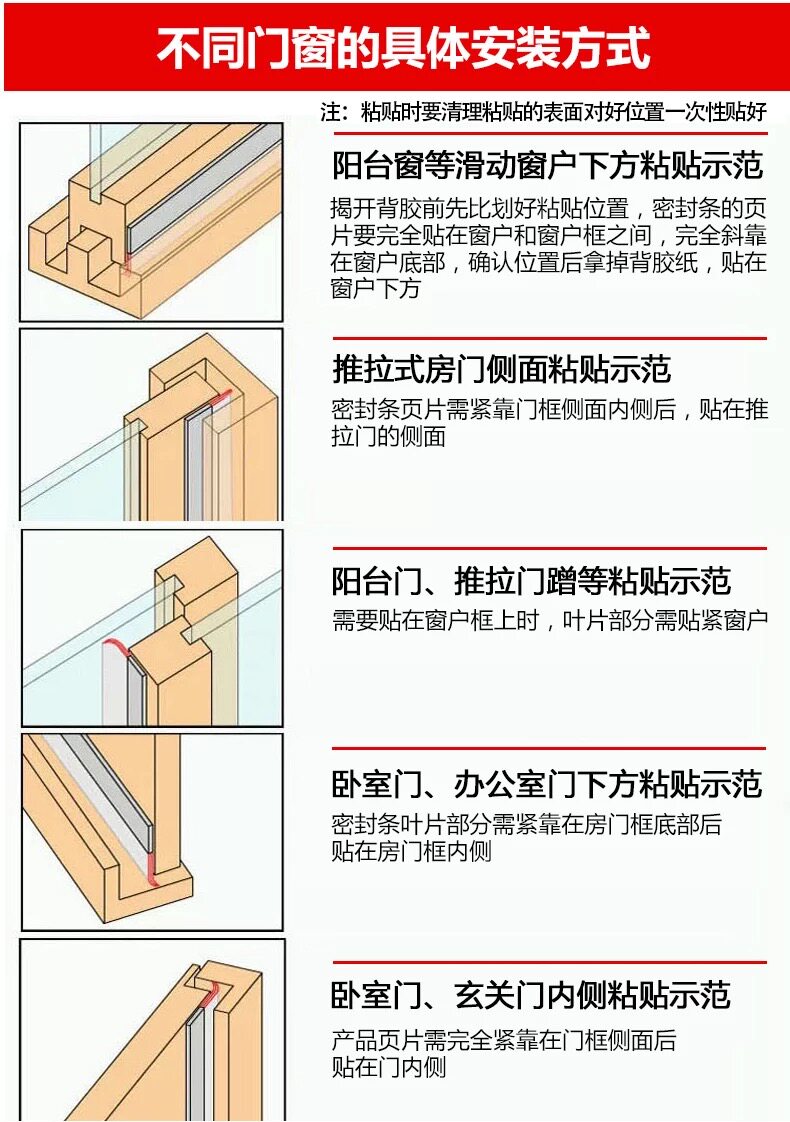 不同门窗的具体安装方式

注：粘贴时要清理粘贴的表面对好位置一次性贴好

阳台窗等滑动窗户下方粘贴示范

揭开背胶前先比划好粘贴位置，密封条的页片要完全贴在窗户和窗户框之间，完全斜靠在窗户底部，确认位置后拿掉背胶纸，贴在窗户下方

推拉式房门侧面粘贴示范

密封条页片需紧靠门框侧面内侧后，贴在推拉门的侧面

阳台门、推拉门蹭等粘贴示范

需要贴在窗户框上时，叶片部分需贴紧窗户

卧室门、办公室门下方粘贴示范

密封条叶片部分需紧靠在房门框底部后贴在房门框内侧

卧室门、玄关门内侧粘贴示范

产品页片需完全紧靠在门框侧面后贴在门内侧