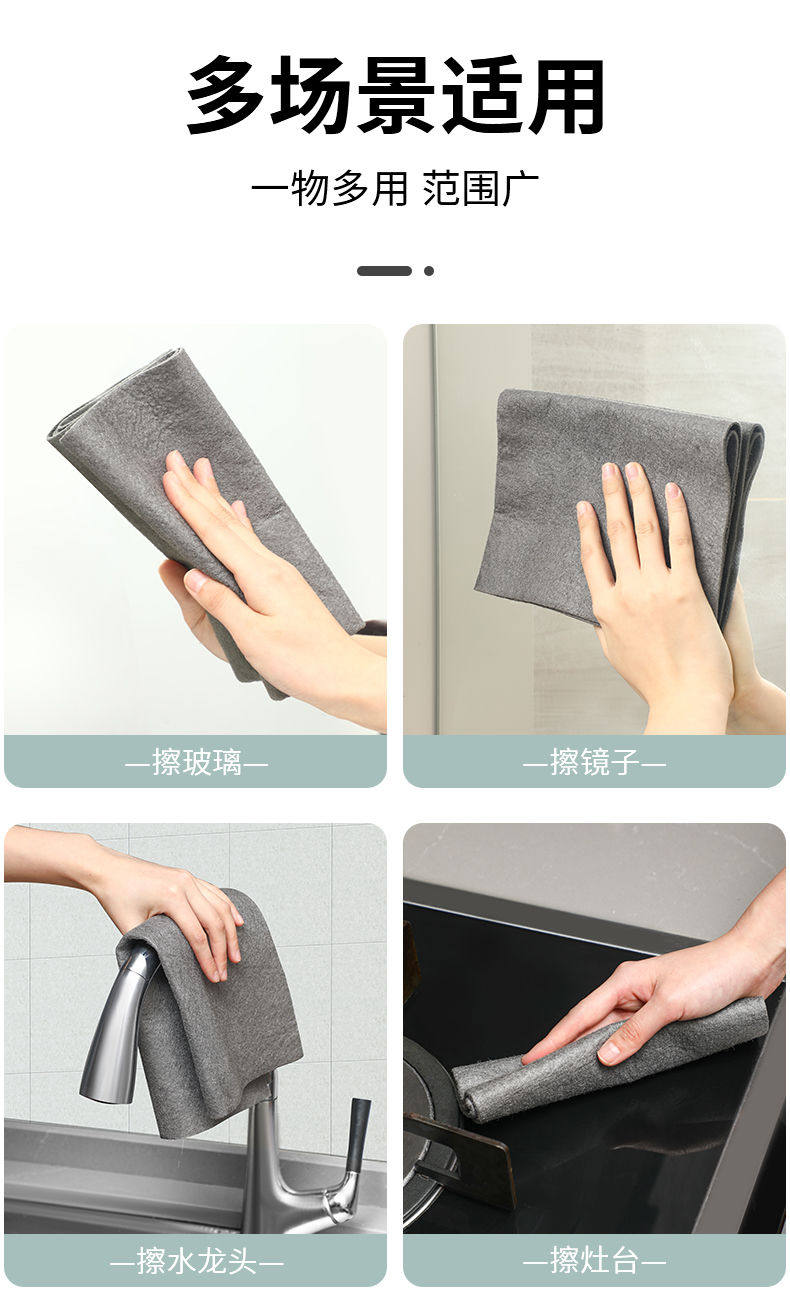 多场景适用

一物多用 范围广

—擦玻璃—

—擦镜子—

—擦水龙头—

—擦灶台—