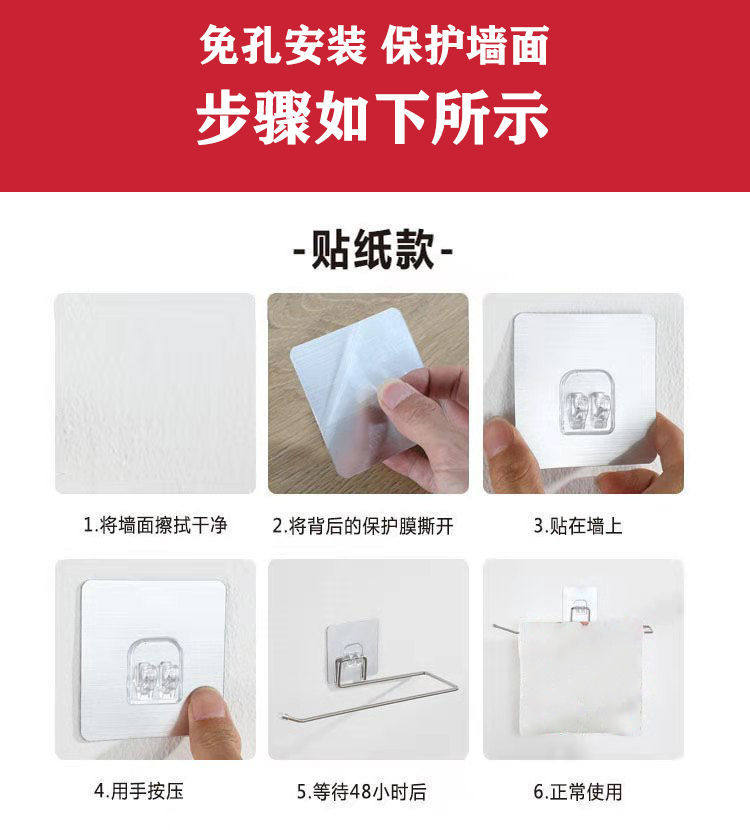 免孔安装 保护墙面
步骤如下所示

-贴纸款-

1.将墙面擦拭干净

2.将背后的保护膜撕开

3.贴在墙上

4.用手按压

5.等待48小时后

6.正常使用