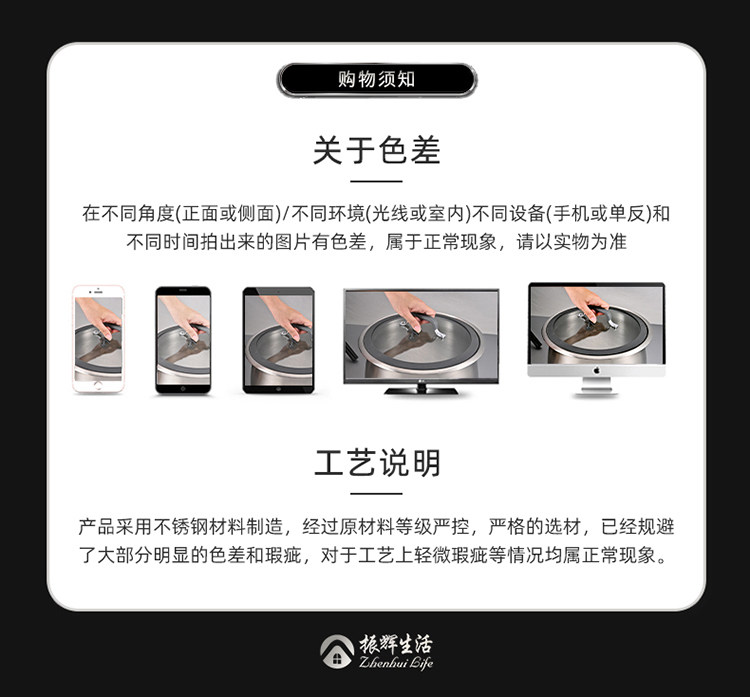 购物须知

关于色差

在不同角度(正面或侧面)/不同环境(光线或室内)不同设备(手机或单反)和不同时间拍出来的图片有色差，属于正常现象，请以实物为准

工艺说明

产品采用不锈钢材料制造，经过原材料等级严控，严格的选材，已经规避了大部分明显的色差和瑕疵，对于工艺上轻微瑕疵等情况均属正常现象。

振辉生活
Zhenhui Life