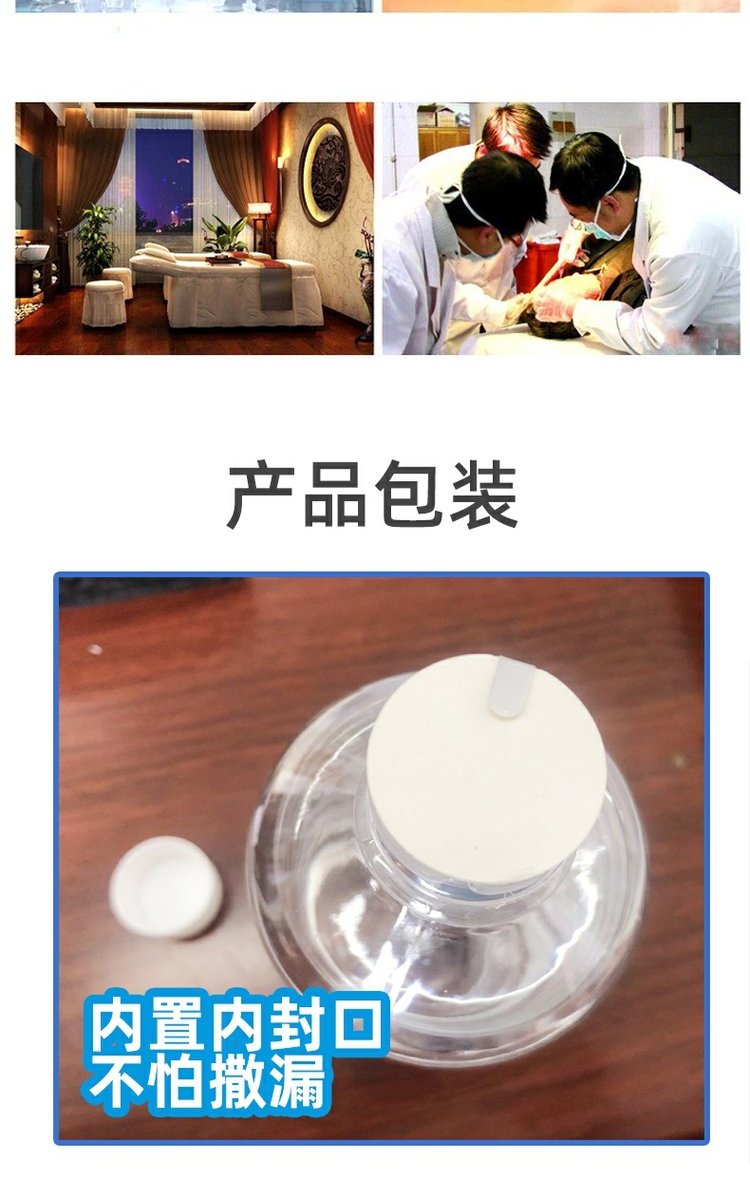 产品包装

内置内封口
不怕撒漏