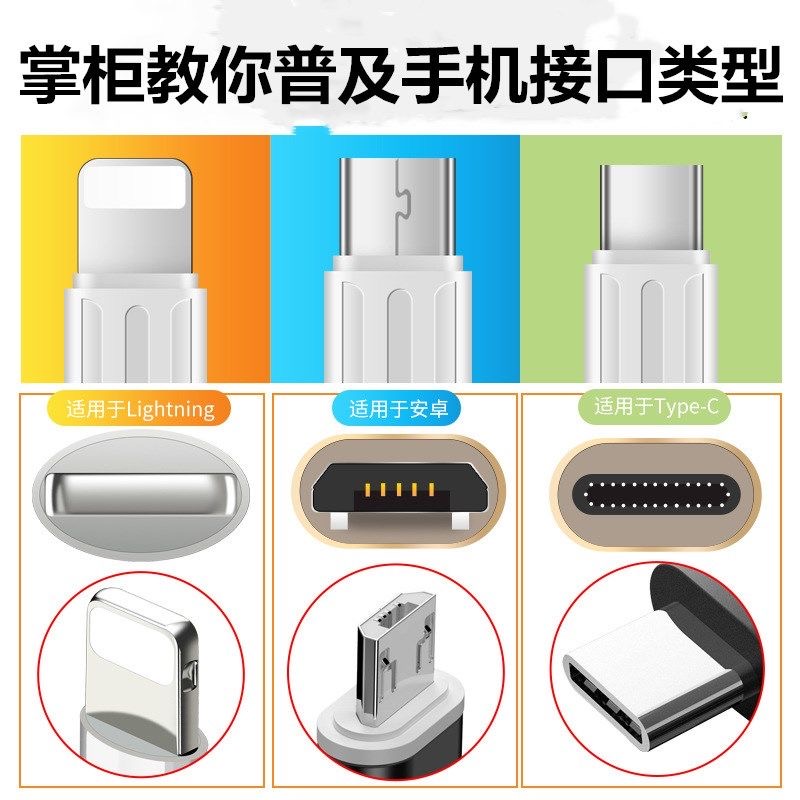 掌柜教你普及手机接口类型

适用于Lightning

适用于安卓

适用于Type-C