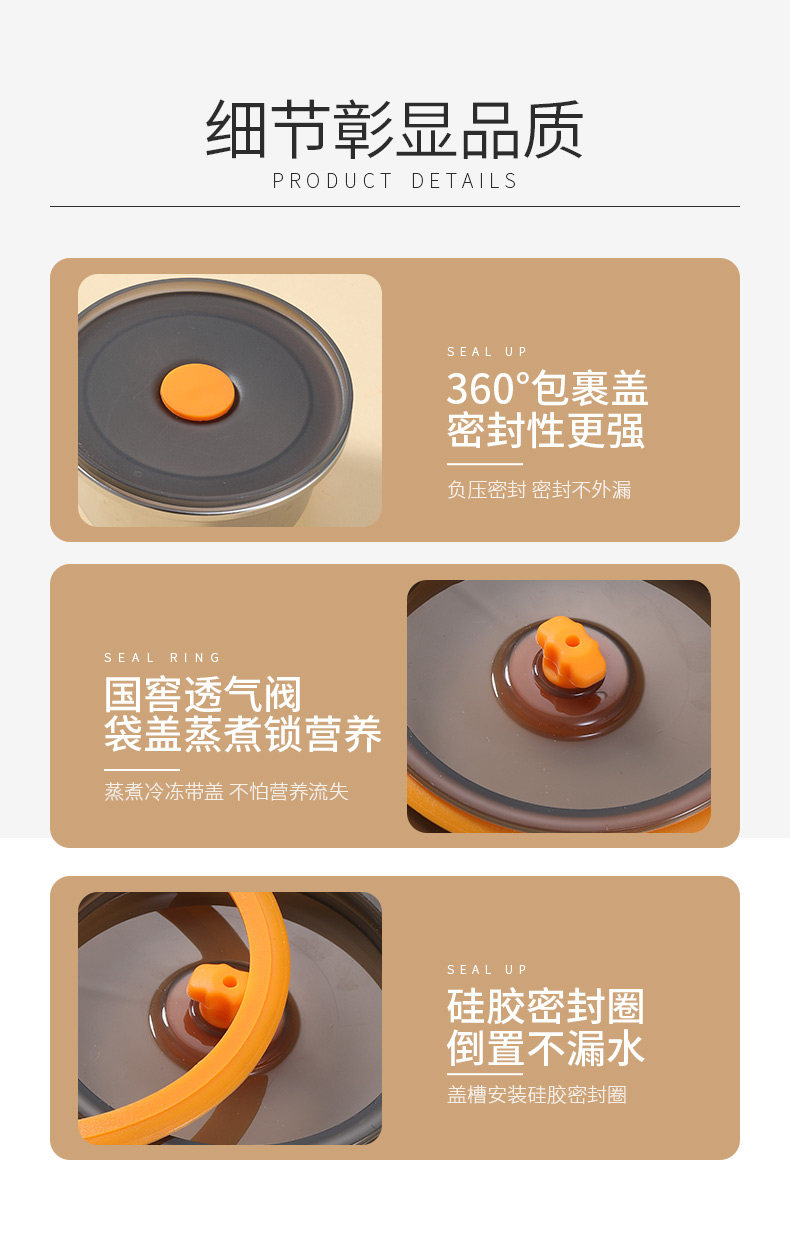 细节彰显品质
PRODUCT DETAILS

SEAL UP
360°包裹盖
密封性更强
负压密封 密封不外漏

SEAL RING
国窖透气阀
袋盖蒸煮锁营养
蒸煮冷冻带盖 不怕营养流失

SEAL UP
硅胶密封圈
倒置不漏水
盖槽安装硅胶密封圈