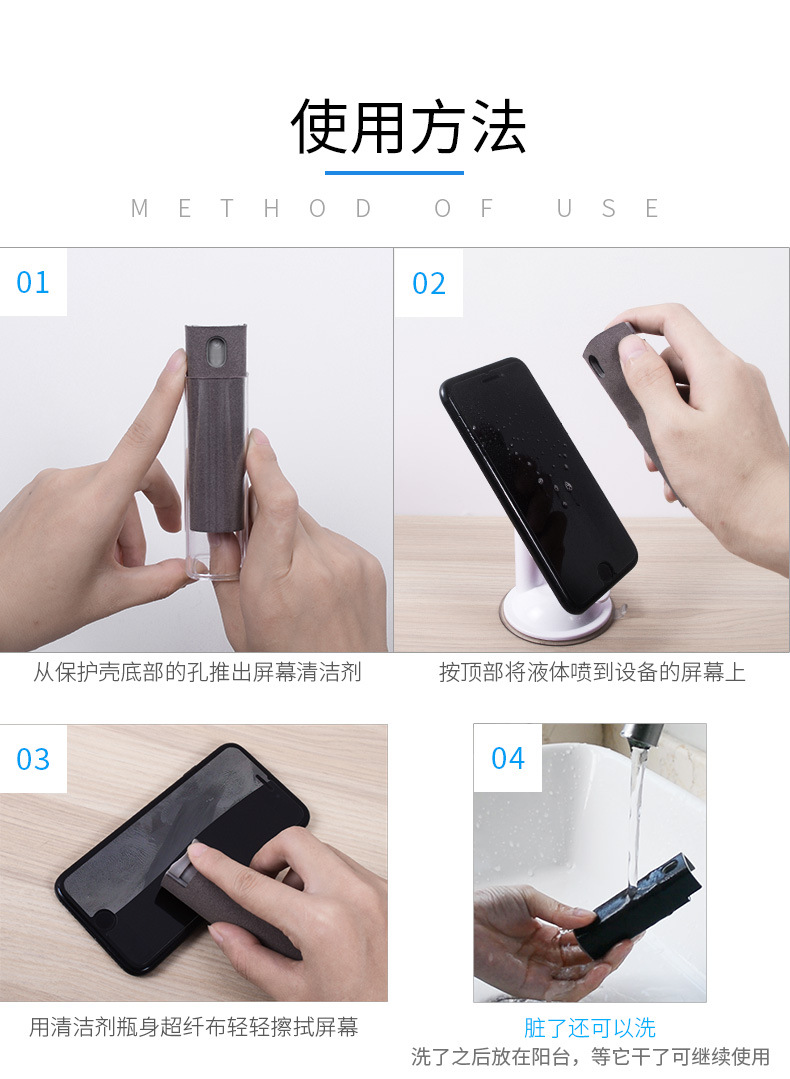 使用方法

METHOD OF USE

01

从保护壳底部的孔推出屏幕清洁剂

02

按顶部将液体喷到设备的屏幕上

03

用清洁剂瓶身超纤布轻轻擦拭屏幕

04

脏了还可以洗

洗了之后放在阳台，等它干了可继续使用