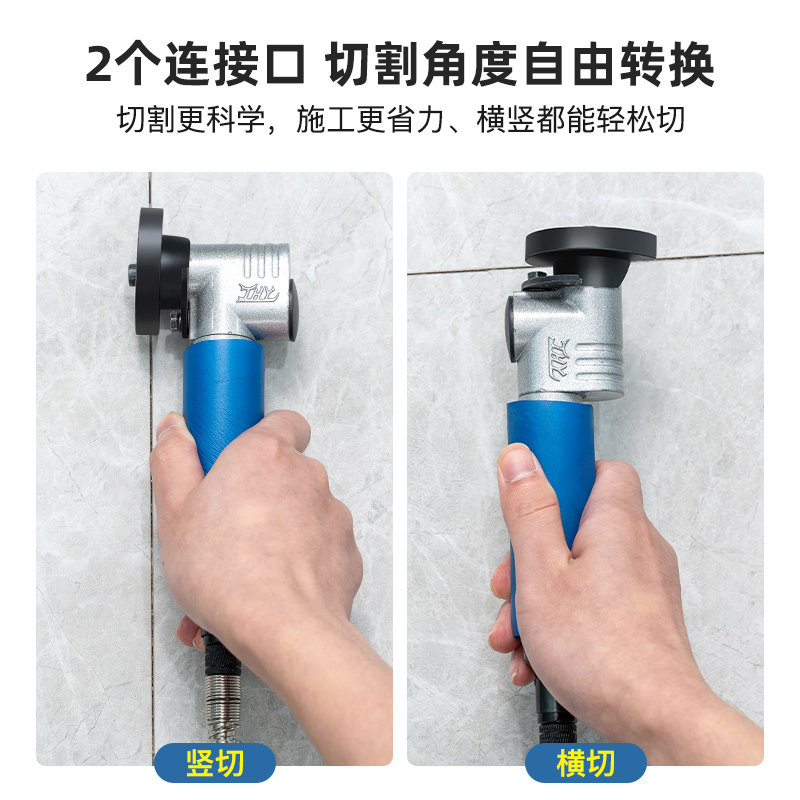 2个连接口 切割角度自由转换

切割更科学，施工更省力、横竖都能轻松切

竖切

横切