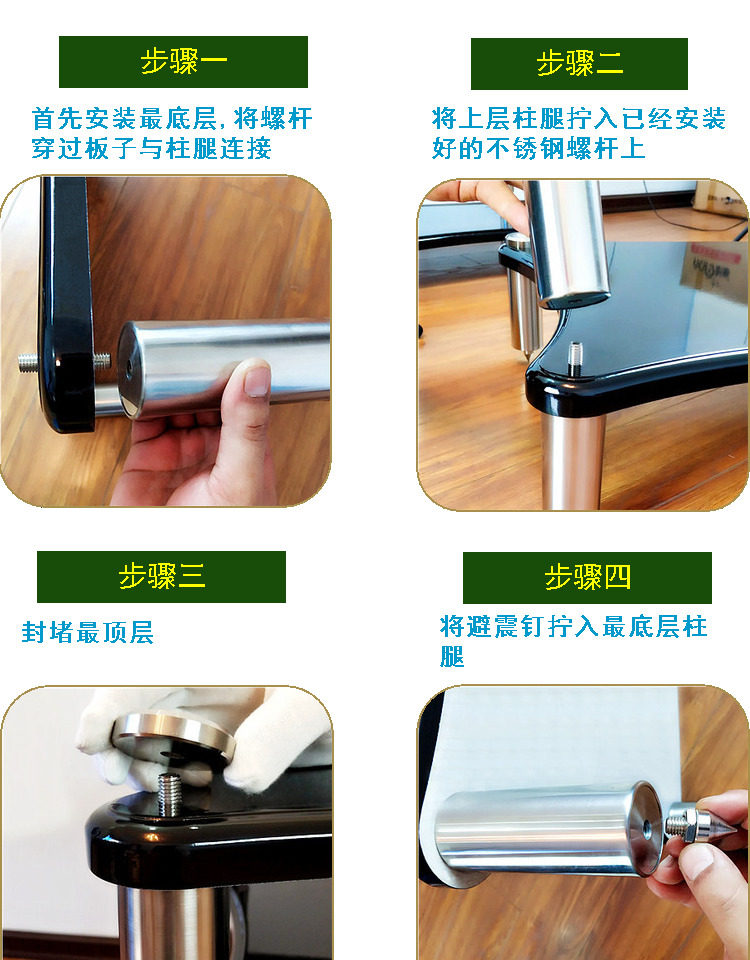 步骤一

首先安装最底层,将螺杆穿过板子与柱腿连接

步骤二

将上层柱腿拧入已经安装好的不锈钢螺杆上

步骤三

封堵最顶层

步骤四

将避震钉拧入最底层柱腿