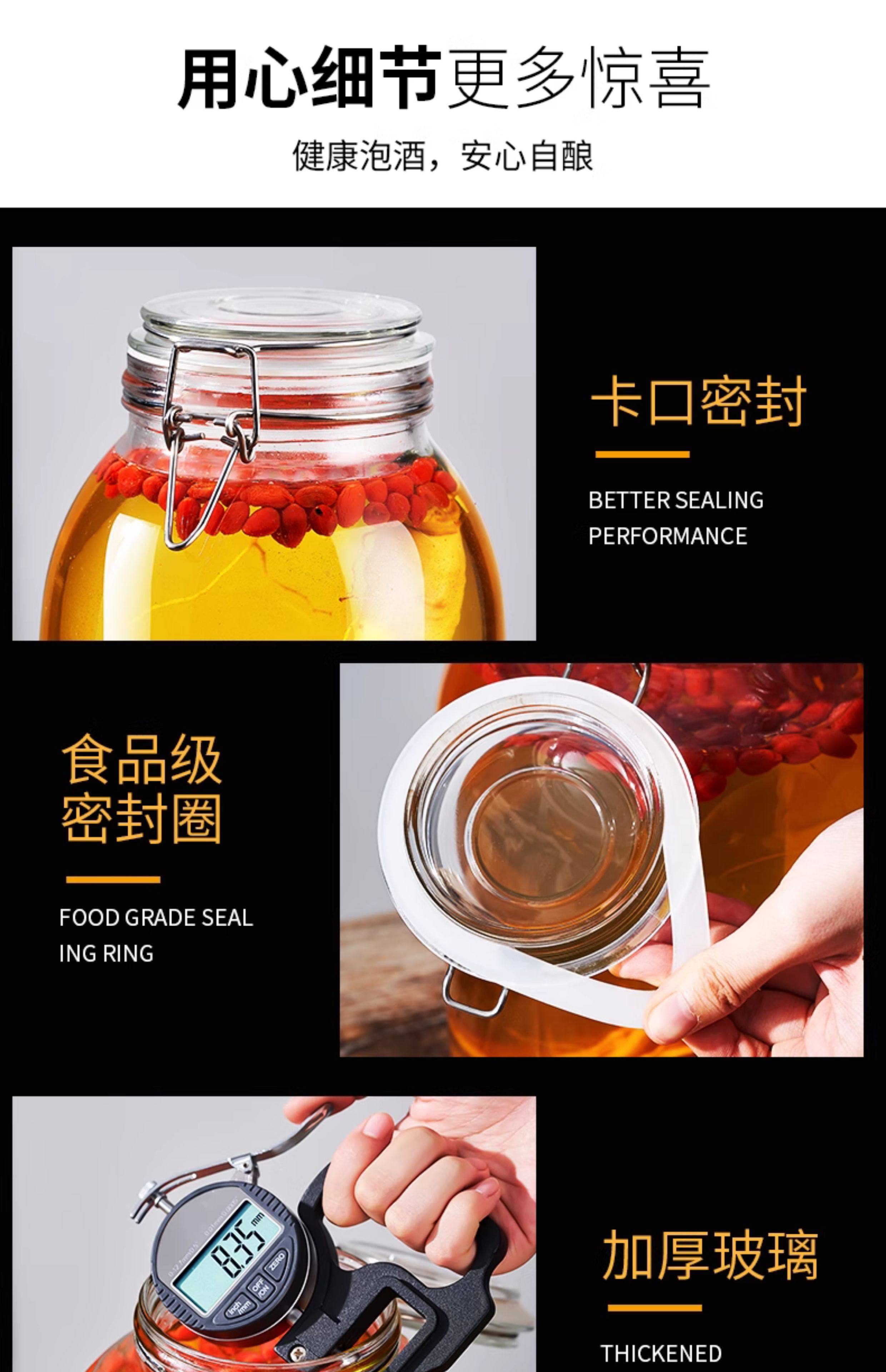 用心细节更多惊喜

健康泡酒，安心自酿

卡口密封

BETTER SEALING PERFORMANCE

食品级密封圈

FOOD GRADE SEAL ING RING

8.35 mm

inch mm

OFF ON

ZERO

加厚玻璃

THICKENED