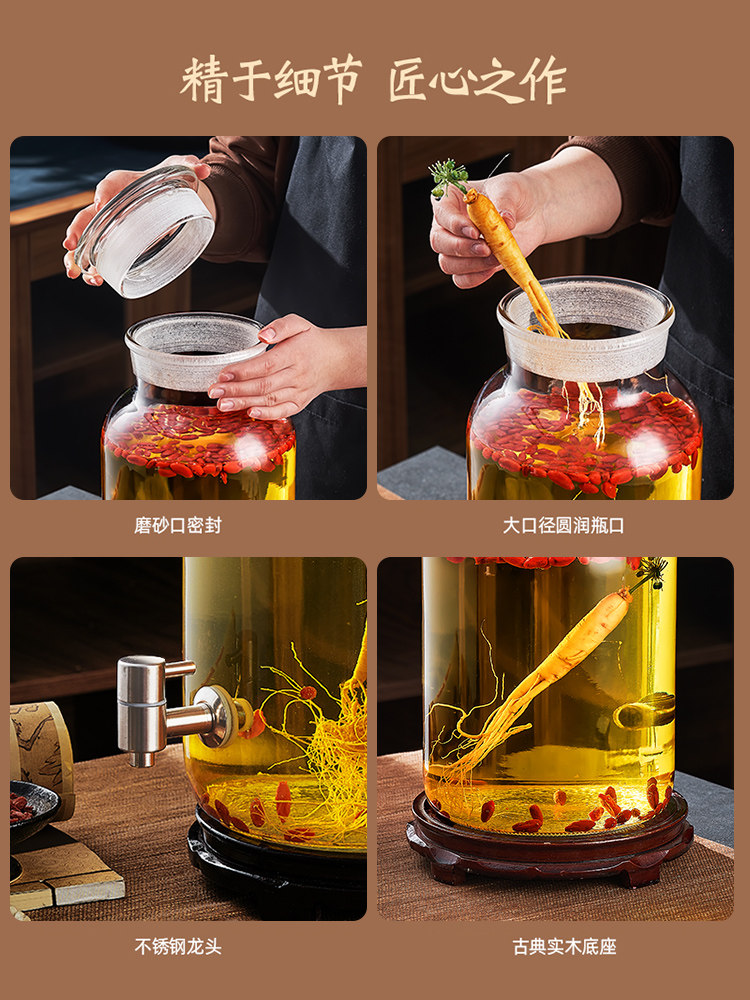 精于细节 匠心之作

磨砂口密封

大口径圆润瓶口

不锈钢龙头

古典实木底座