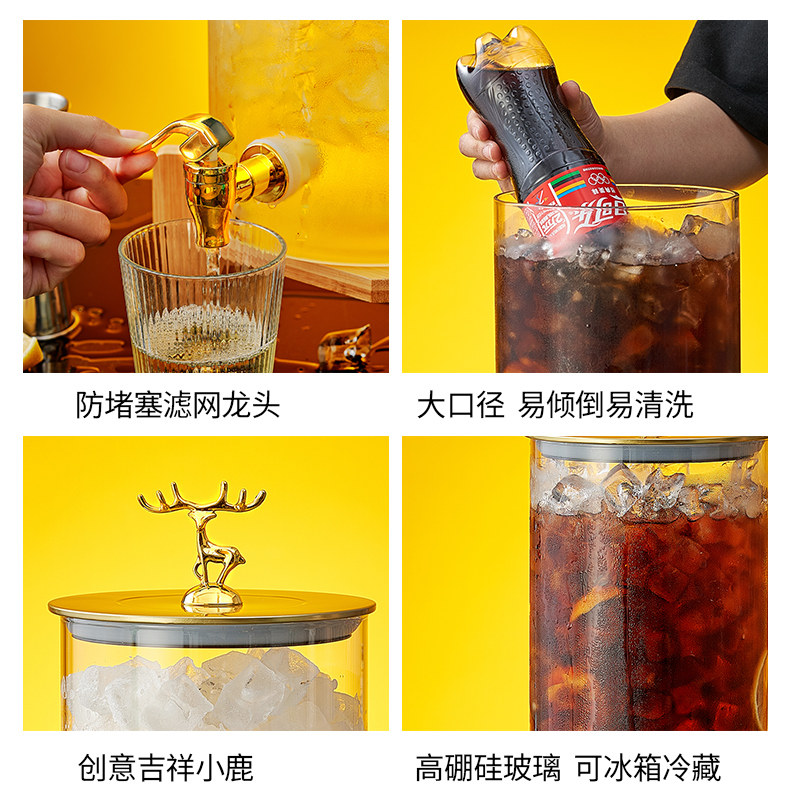 防堵塞滤网龙头

大口径 易倾倒易清洗

创意吉祥小鹿

高硼硅玻璃 可冰箱冷藏