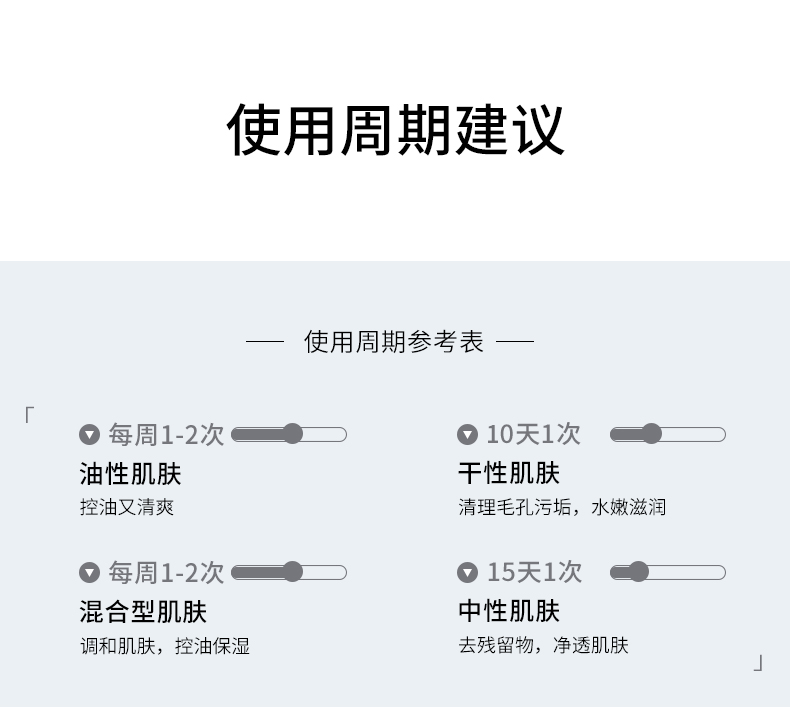 使用周期建议

— 使用周期参考表 —

「

每周1-2次
油性肌肤
控油又清爽

每周1-2次
混合型肌肤
调和肌肤，控油保湿

10天1次
干性肌肤
清理毛孔污垢，水嫩滋润

15天1次
中性肌肤
去残留物，净透肌肤

」