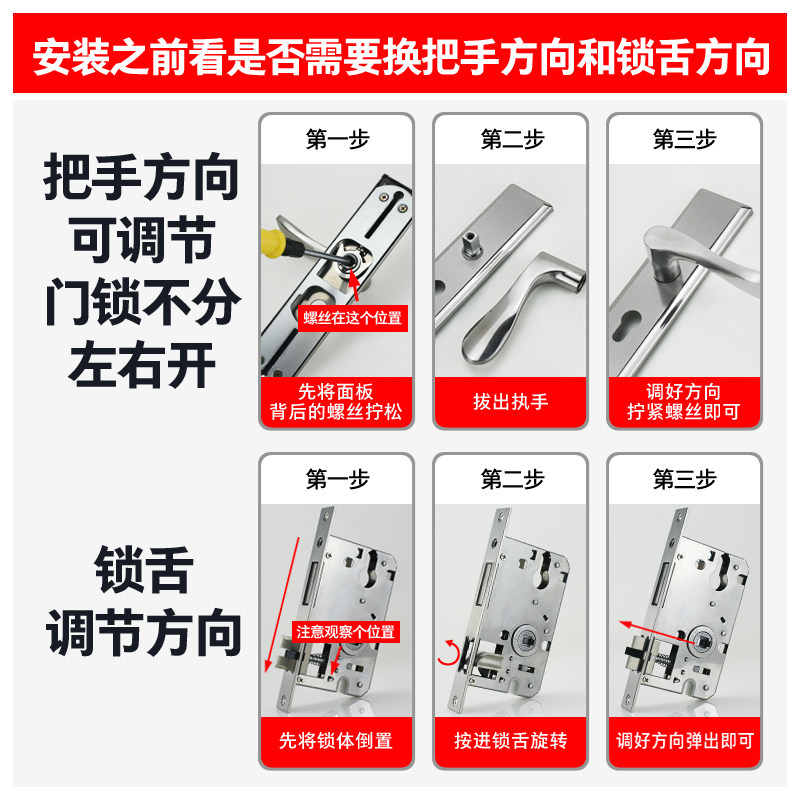 安装之前看是否需要换把手方向和锁舌方向

把手方向
可调节
门锁不分
左右开

第一步
螺丝在这个位置
先将面板
背后的螺丝拧松

第二步
拔出执手

第三步
调好方向
拧紧螺丝即可

锁舌
调节方向

第一步
注意观察个位置
先将锁体倒置

第二步
按进锁舌旋转

第三步
调好方向弹出即可