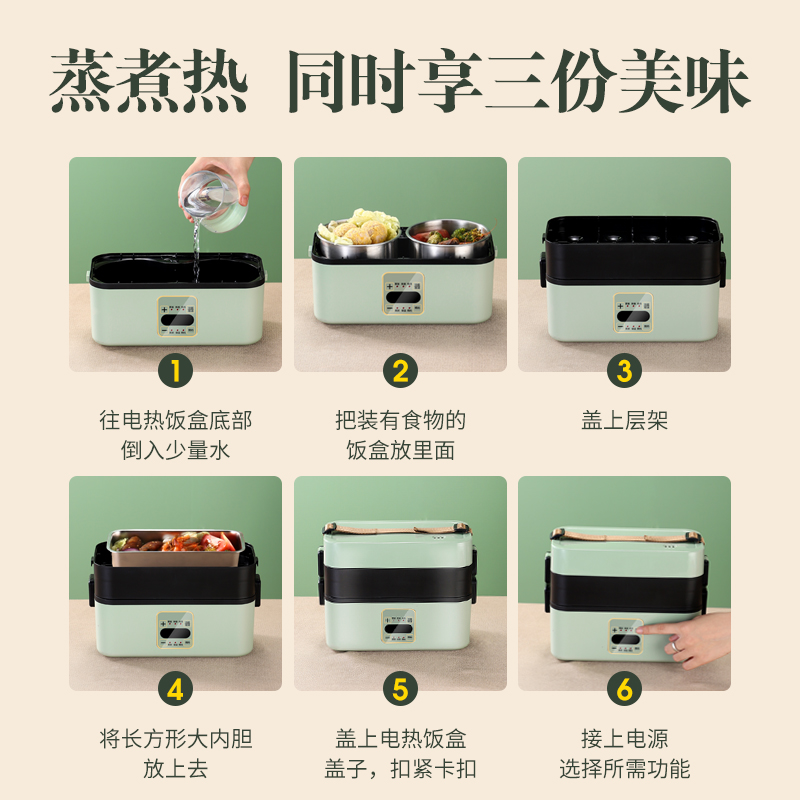 蒸煮热 同时享三份美味

1
往电热饭盒底部倒入少量水

2
把装有食物的饭盒放里面

3
盖上层架

4
将长方形大内胆放上去

5
盖上电热饭盒盖子，扣紧卡扣

6
接上电源选择所需功能