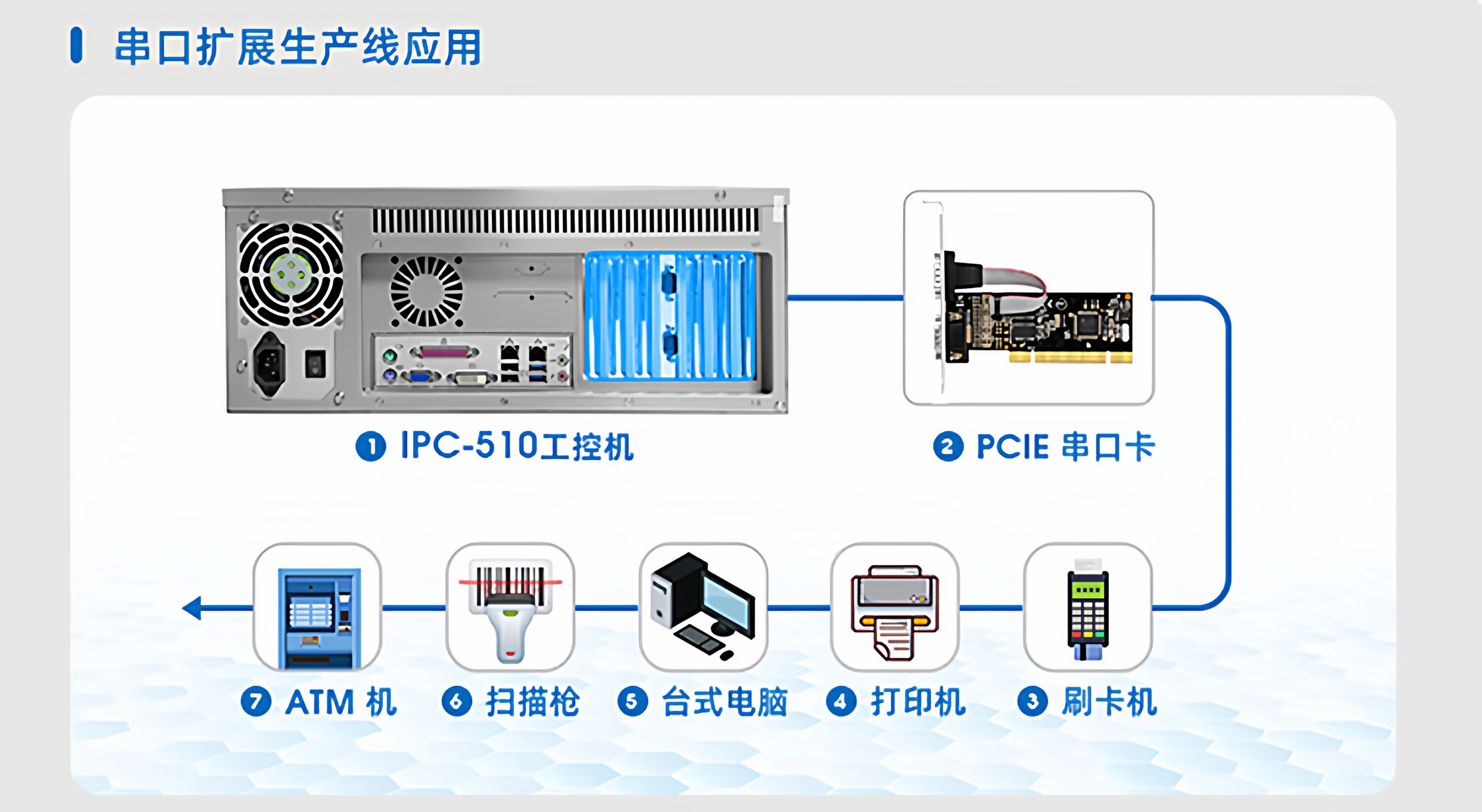 串口扩展生产线应用

❶ IPC-510工控机

❷ PCIE 串口卡

❼ ATM 机 ❻ 扫描枪 ❺ 台式电脑 ❹ 打印机 ❸ 刷卡机