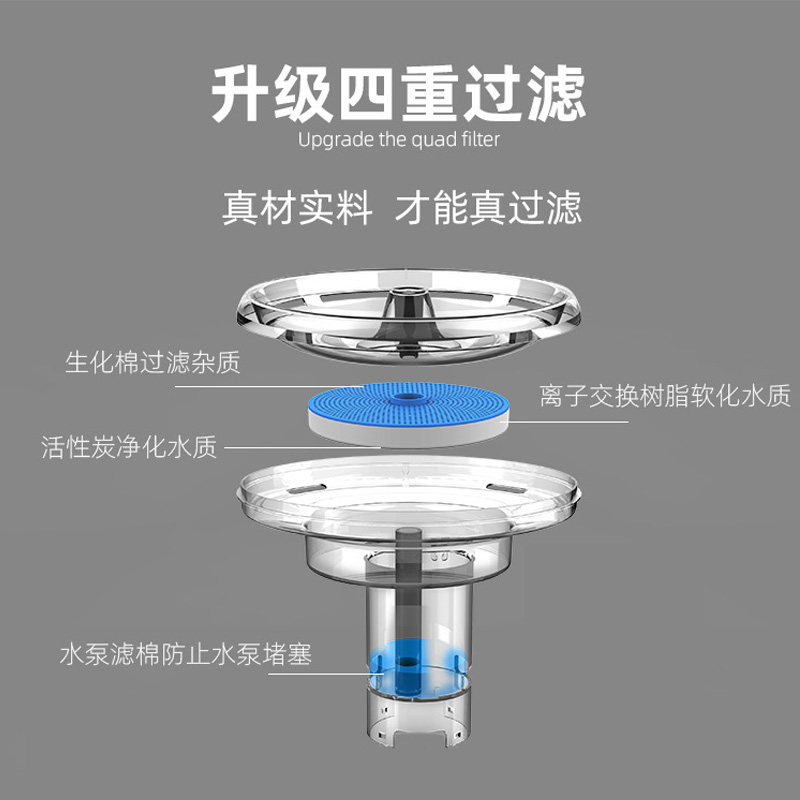 升级四重过滤
Upgrade the quad filter

真材实料 才能真过滤

生化棉过滤杂质

离子交换树脂软化水质

活性炭净化水质

水泵滤棉防止水泵堵塞