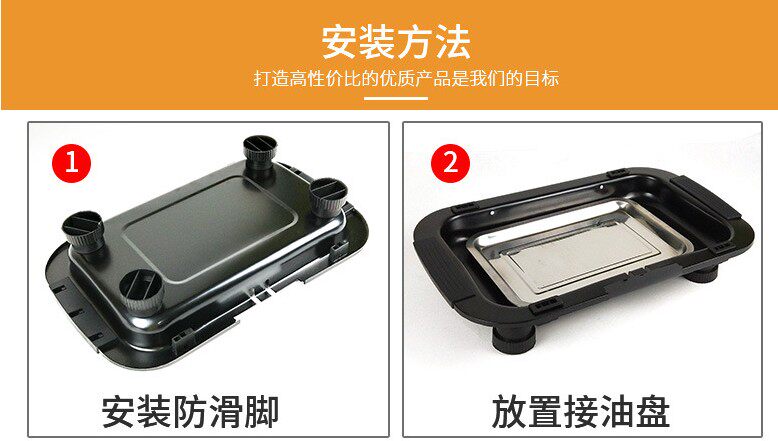 安装方法
打造高性价比的优质产品是我们的目标

1
安装防滑脚

2
放置接油盘