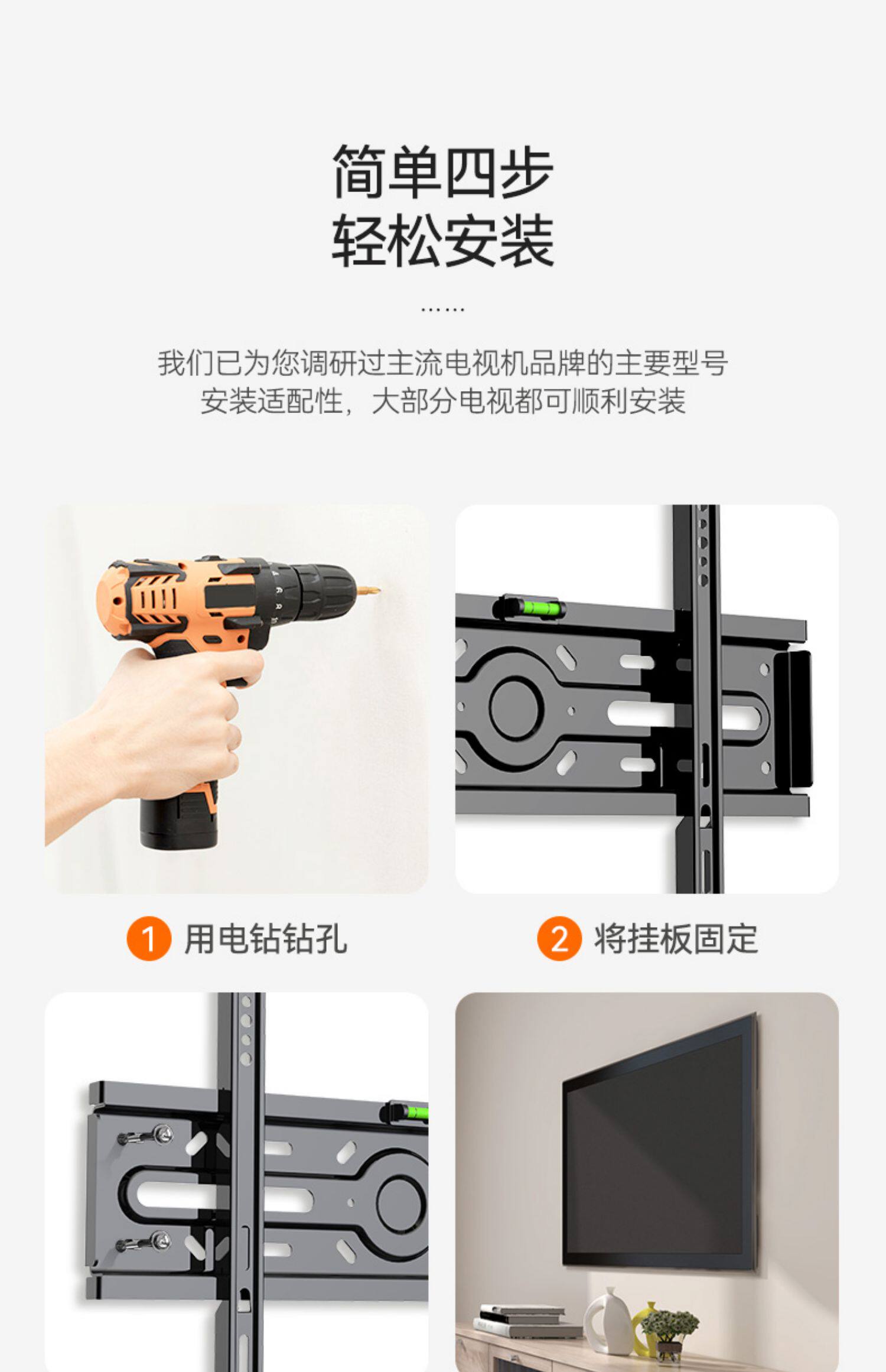 简单四步
轻松安装

……

我们已为您调研过主流电视机品牌的主要型号
安装适配性，大部分电视都可顺利安装

1 用电钻钻孔

2 将挂板固定