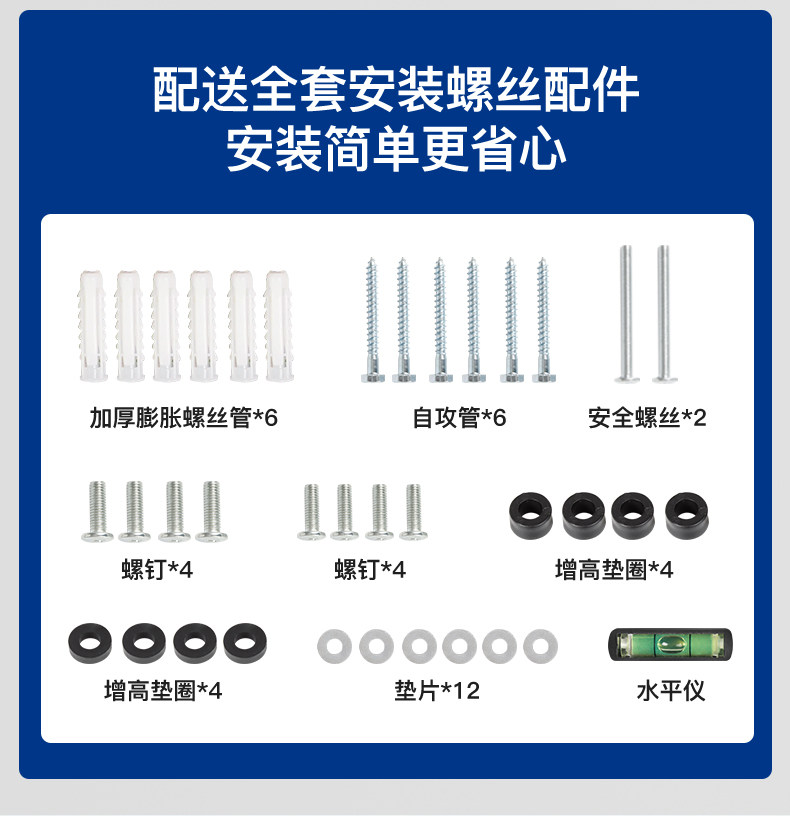 配送全套安装螺丝配件
安装简单更省心

加厚膨胀螺丝管*6

自攻管*6

安全螺丝*2

螺钉*4

螺钉*4

增高垫圈*4

增高垫圈*4

垫片*12

水平仪