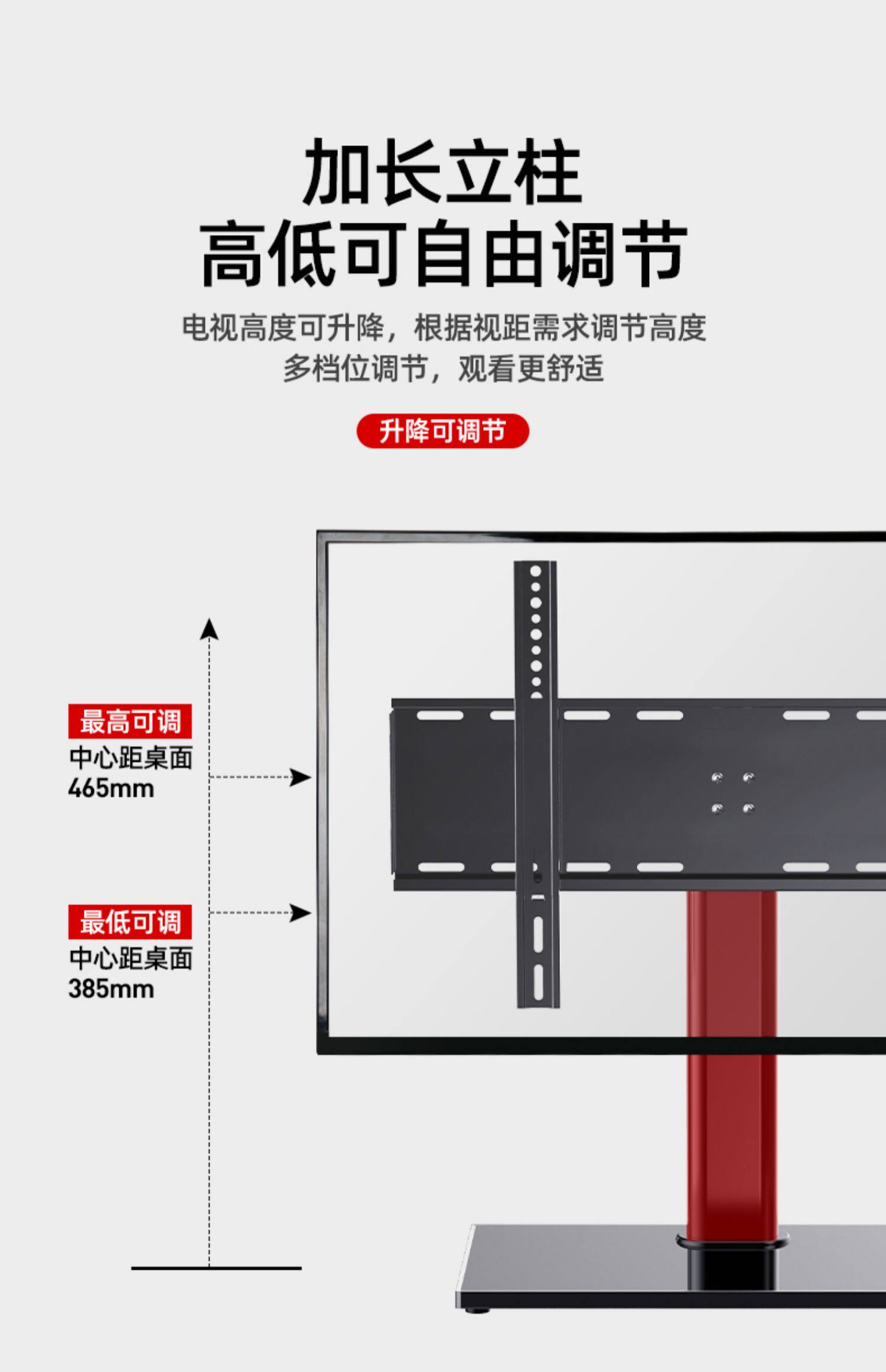 加长立柱
高低可自由调节

电视高度可升降，根据视距需求调节高度
多档位调节，观看更舒适

升降可调节

最高可调
中心距桌面
465mm

最低可调
中心距桌面
385mm