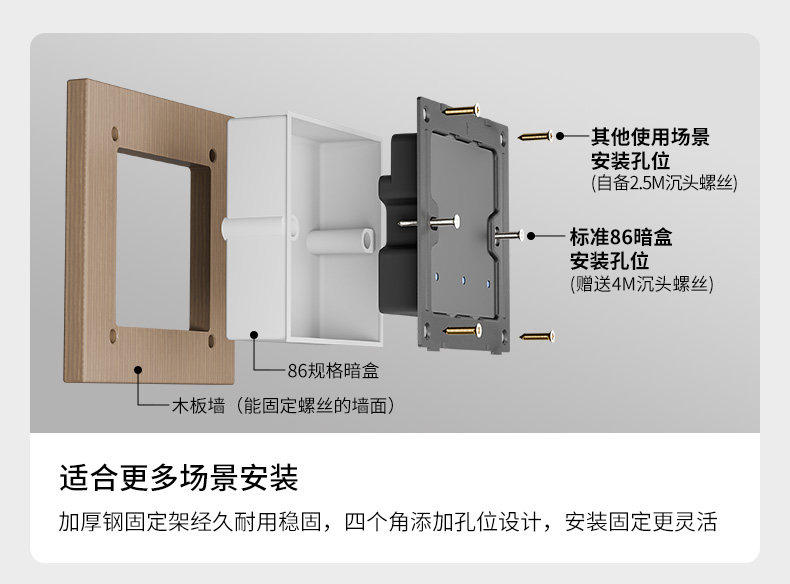 其他使用场景
安装孔位
(自备2.5M沉头螺丝)

标准86暗盒
安装孔位
(赠送4M沉头螺丝)

86规格暗盒

木板墙（能固定螺丝的墙面）

适合更多场景安装

加厚钢固定架经久耐用稳固，四个角添加孔位设计，安装固定更灵活