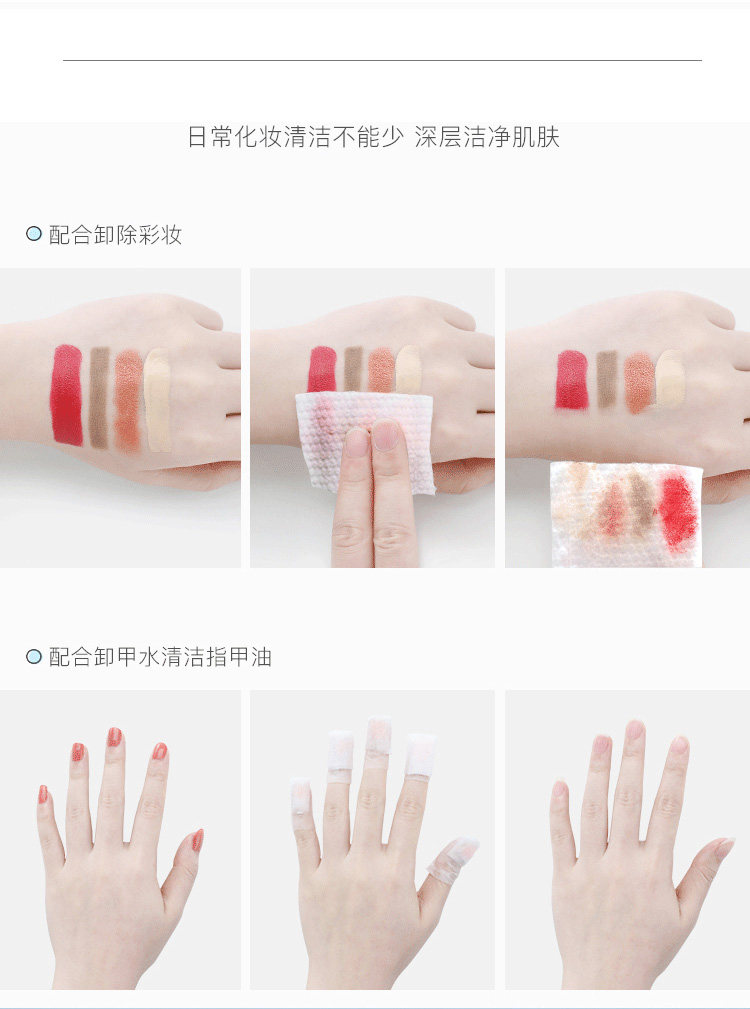 日常化妆清洁不能少 深层洁净肌肤

配合卸除彩妆

配合卸甲水清洁指甲油