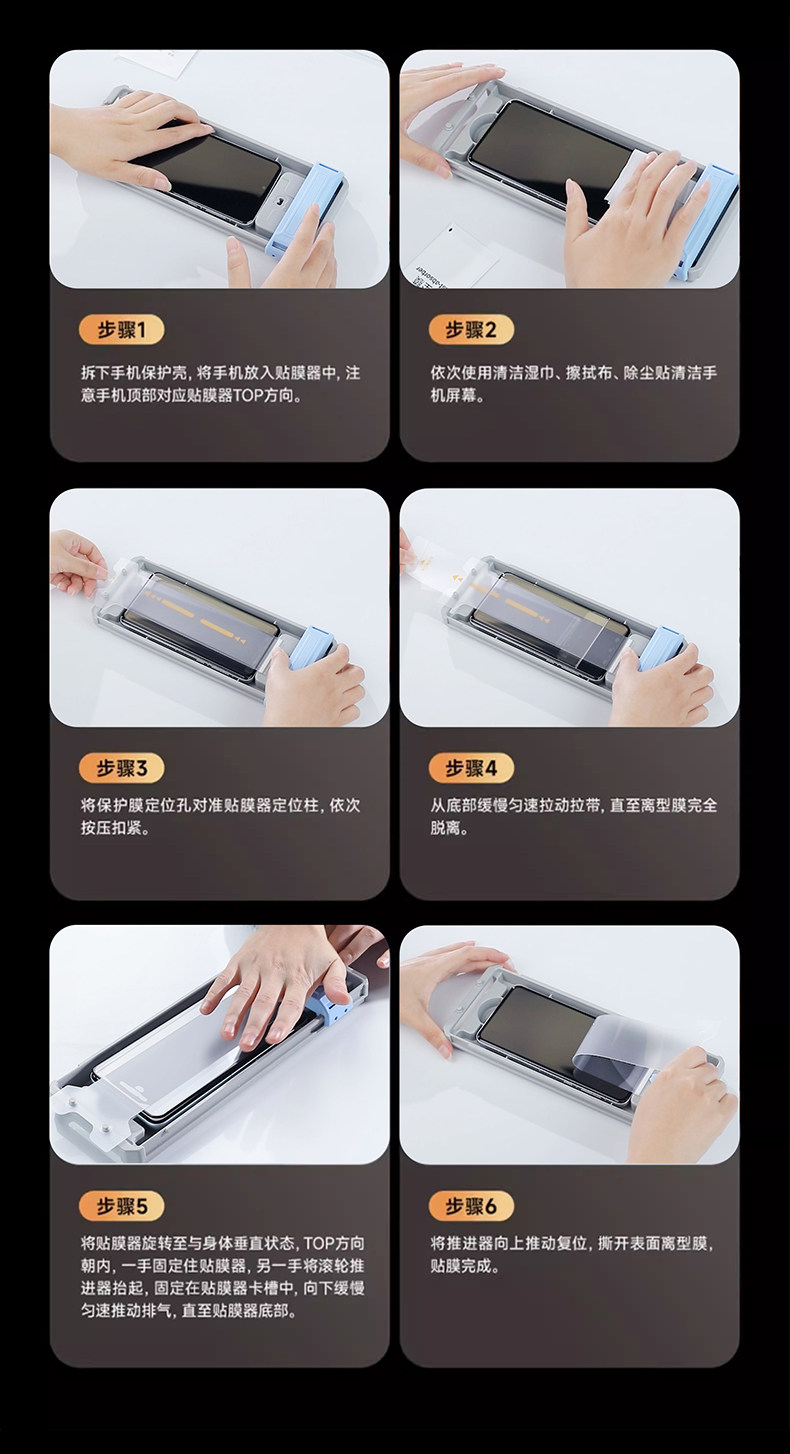 步骤1

拆下手机保护壳，将手机放入贴膜器中，注意手机顶部对应贴膜器TOP方向。

步骤2

依次使用清洁湿巾、擦拭布、除尘贴清洁手机屏幕。

步骤3

将保护膜定位孔对准贴膜器定位柱，依次按压扣紧。

步骤4

从底部缓慢匀速拉动拉带，直至离型膜完全脱离。

步骤5

将贴膜器旋转至与身体垂直状态，TOP方向朝内，一手固定住贴膜器，另一手将滚轮推进器抬起，固定在贴膜器卡槽中，向下缓慢匀速推动排气，直至贴膜器底部。

步骤6

将推进器向上推动复位，撕开表面离型膜，贴膜完成。