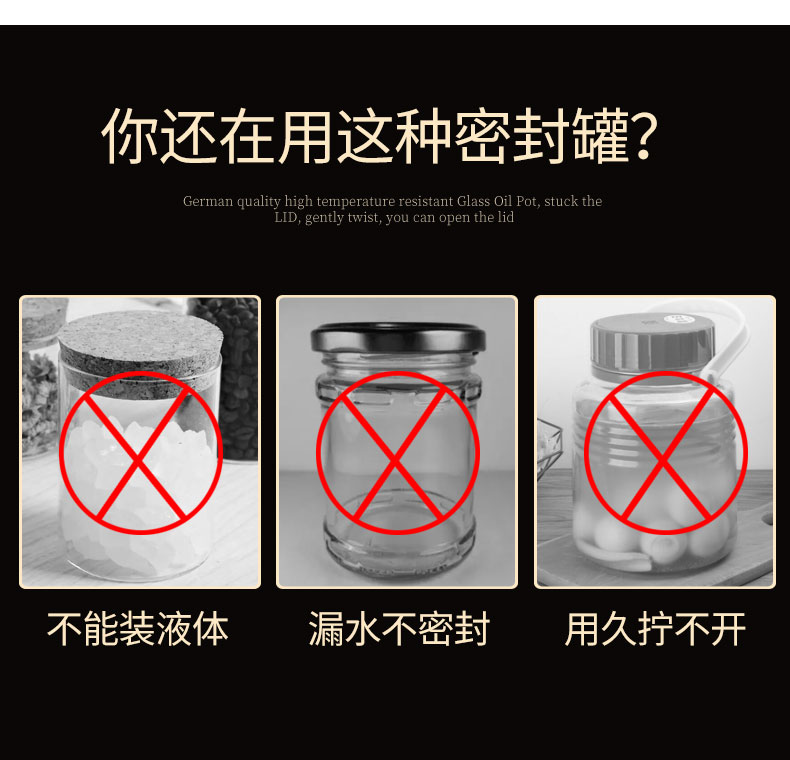 你还在用这种密封罐?

German quality high temperature resistant Glass Oil Pot, stuck the LID, gently twist, you can open the lid

不能装液体

漏水不密封

用久拧不开