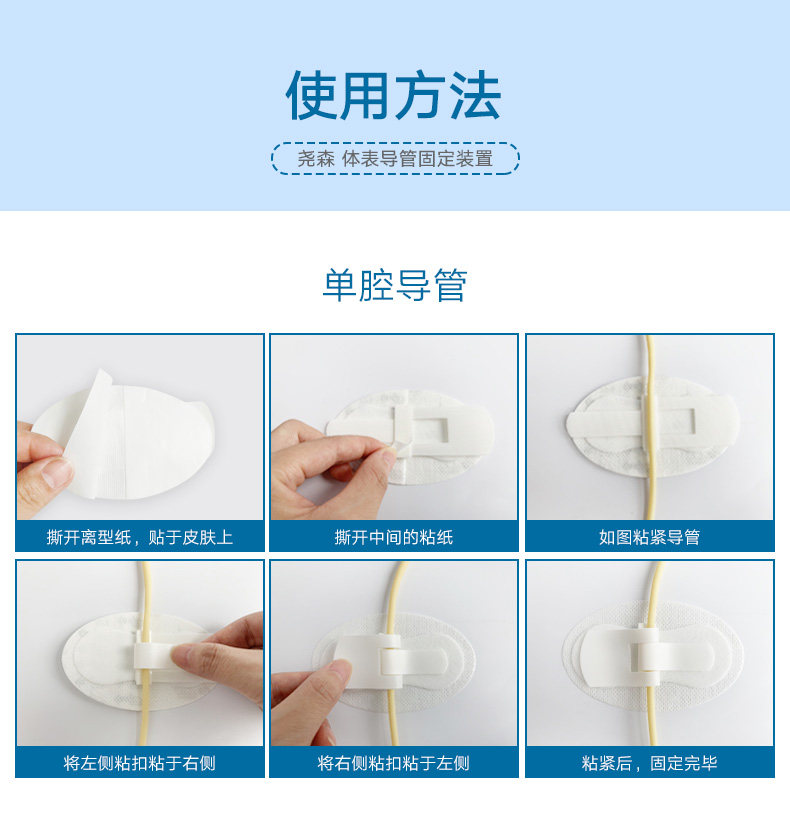 使用方法

尧森 体表导管固定装置

单腔导管

撕开离型纸，贴于皮肤上

撕开中间的粘纸

如图粘紧导管

将左侧粘扣粘于右侧

将右侧粘扣粘于左侧

粘紧后，固定完毕