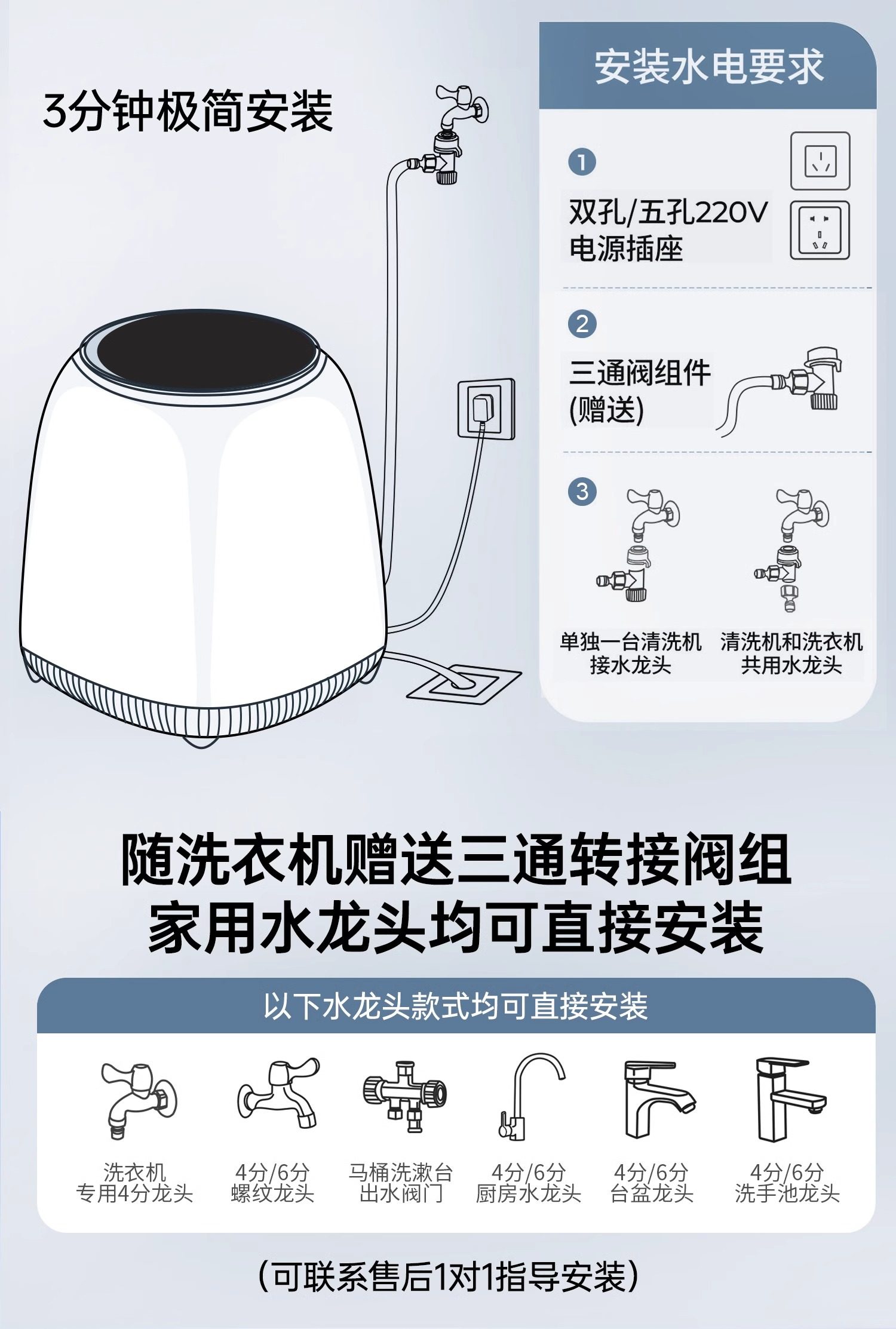 3分钟极简安装

安装水电要求

1
双孔/五孔220V
电源插座

2
三通阀组件
(赠送)

3
单独一台清洗机
接水龙头

清洗机和洗衣机
共用水龙头

随洗衣机赠送三通转接阀组
家用水龙头均可直接安装

以下水龙头款式均可直接安装

洗衣机
专用4分龙头

4分/6分
螺纹龙头

马桶洗漱台
出水阀门

4分/6分
厨房水龙头

4分/6分
台盆龙头

4分/6分
洗手池龙头

(可联系售后1对1指导安装)