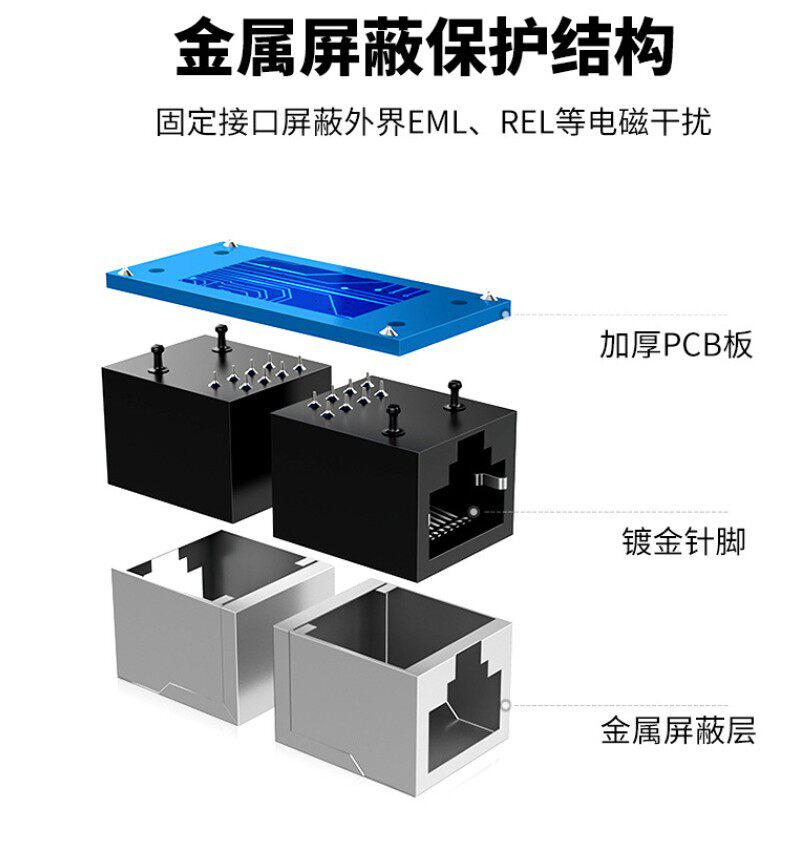 金属屏蔽保护结构

固定接口屏蔽外界EML、REL等电磁干扰

加厚PCB板

镀金针脚

金属屏蔽层