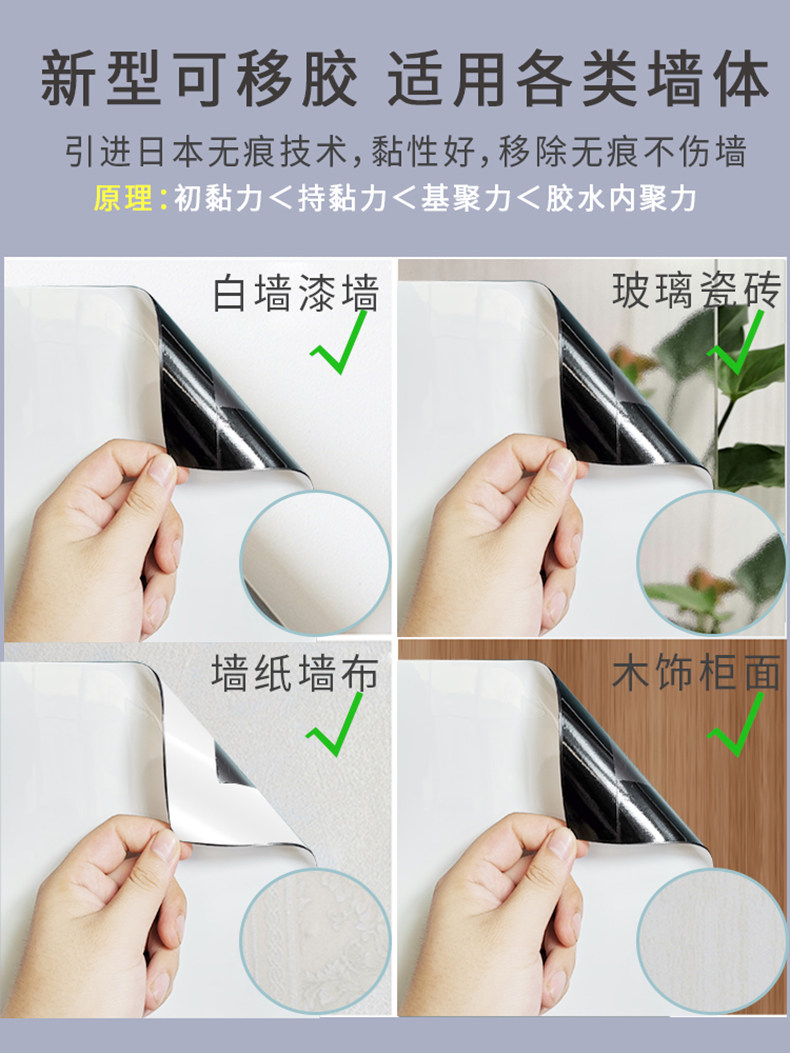 新型可移胶 适用各类墙体

引进日本无痕技术,黏性好,移除无痕不伤墙

原理:初黏力＜持黏力＜基聚力＜胶水内聚力

白墙漆墙

玻璃瓷砖

墙纸墙布

木饰柜面